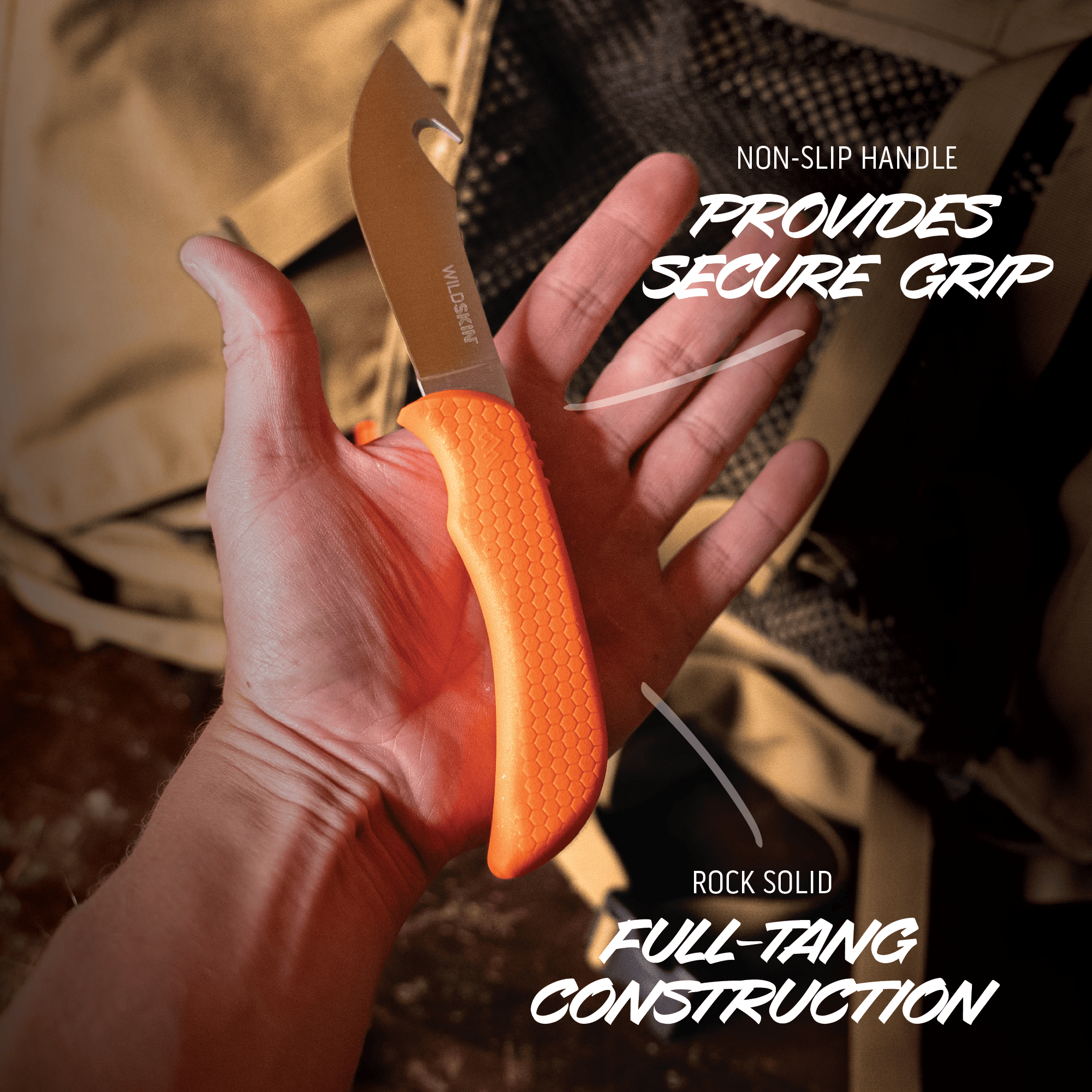 WILDSKIN

NON-SLIP HANDLE

PROVIDES SECURE GRIP

ROCK SOLID

FULL-TANG CONSTRUCTION