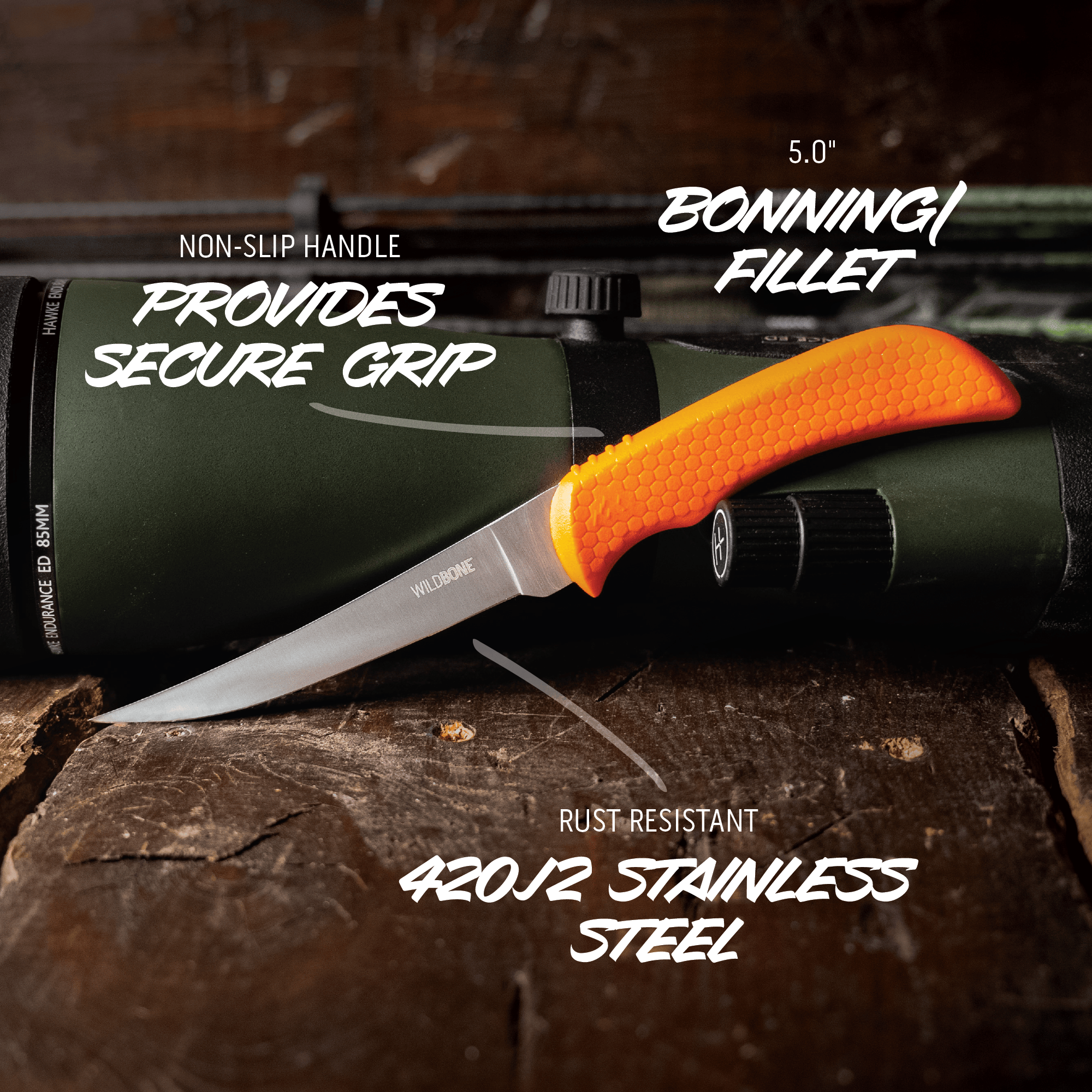 5.0"

BONNING/ FILLET

NON-SLIP HANDLE

PROVIDES SECURE GRIP

HAWKE ENDURANCE ED 85MM

WILDBONE

RUST RESISTANT

420J2 STAINLESS STEEL