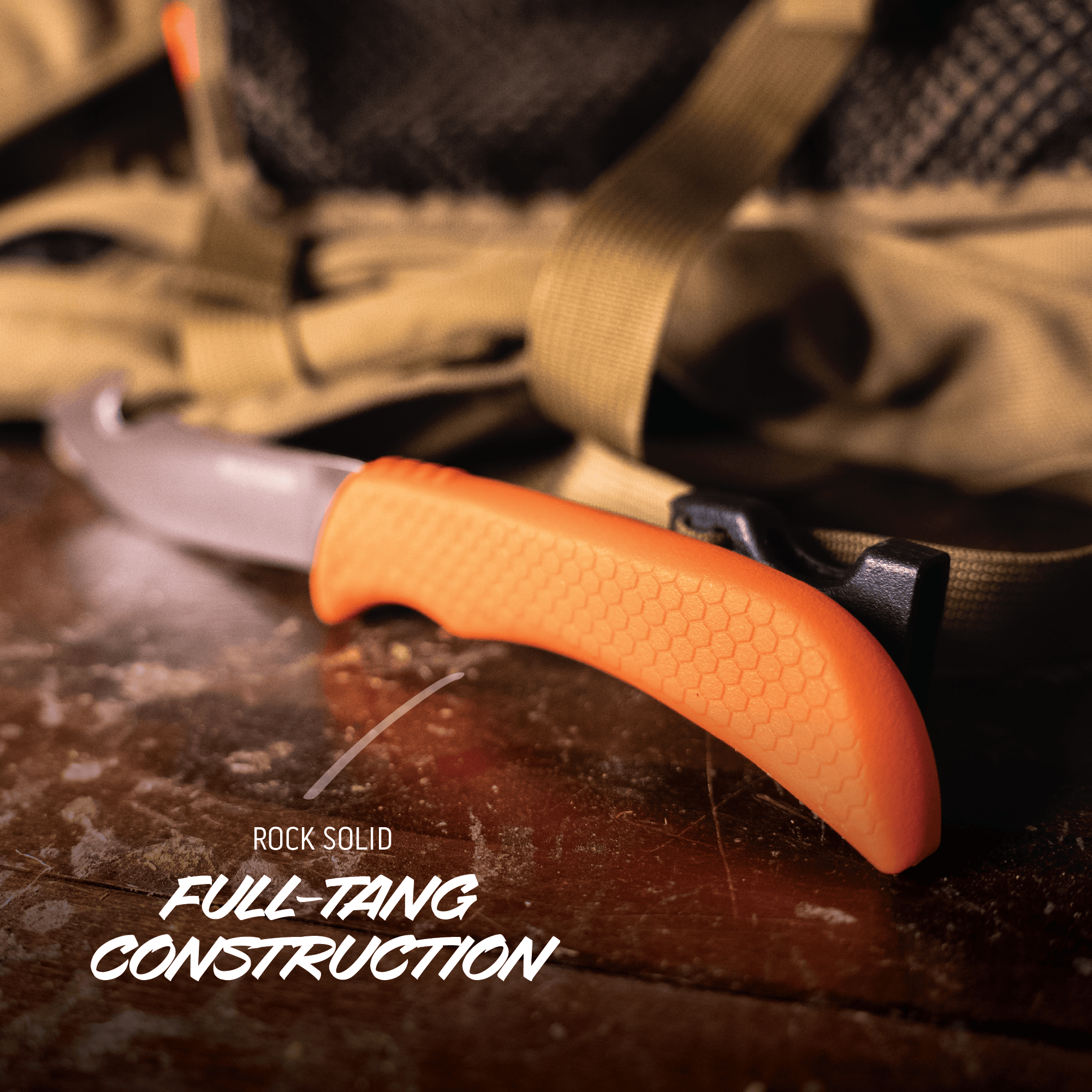 ROCK SOLID

FULL-TANG CONSTRUCTION