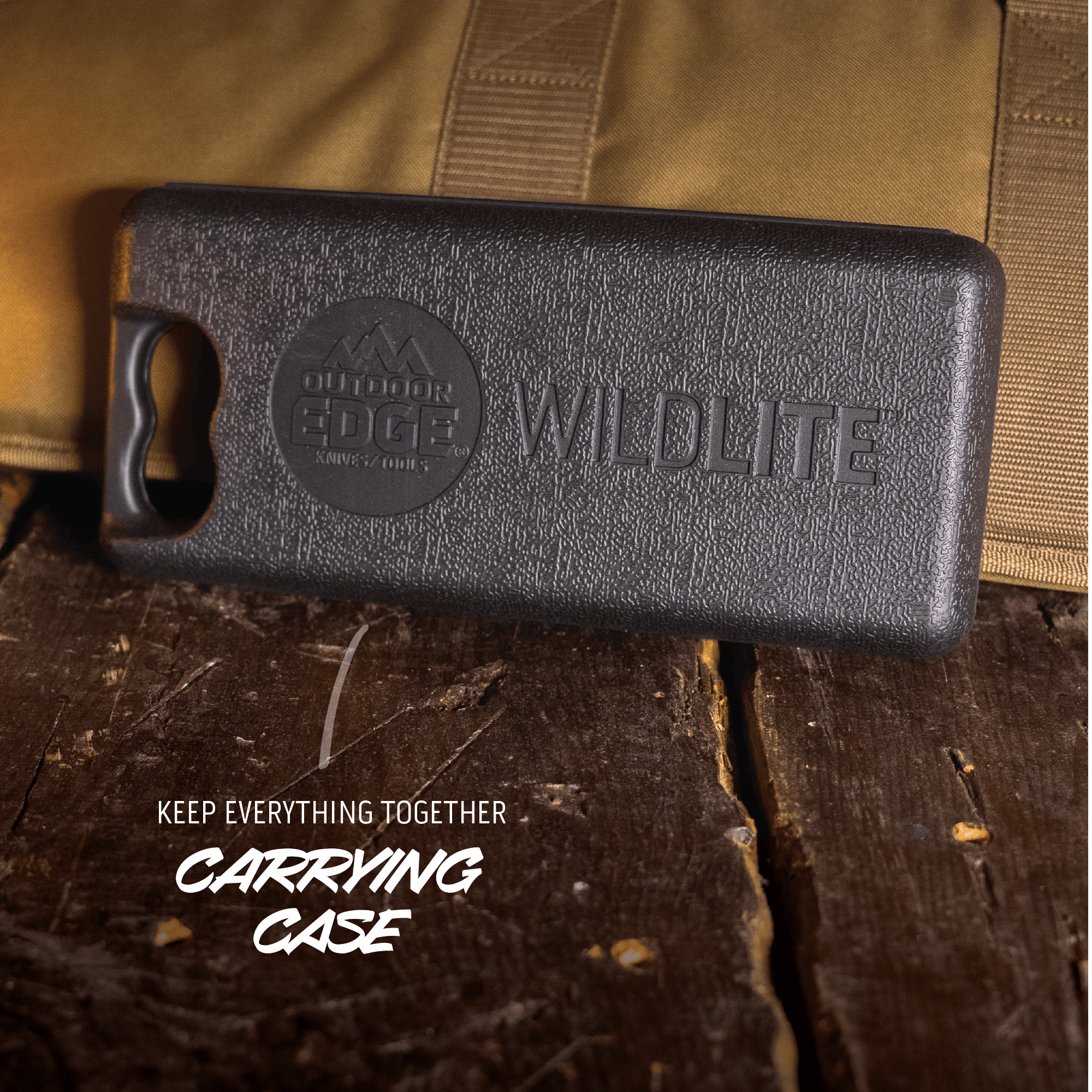 OUTDOOR EDGE® KNIVES/TOOLS

WILDLITE

KEEP EVERYTHING TOGETHER

CARRYING CASE