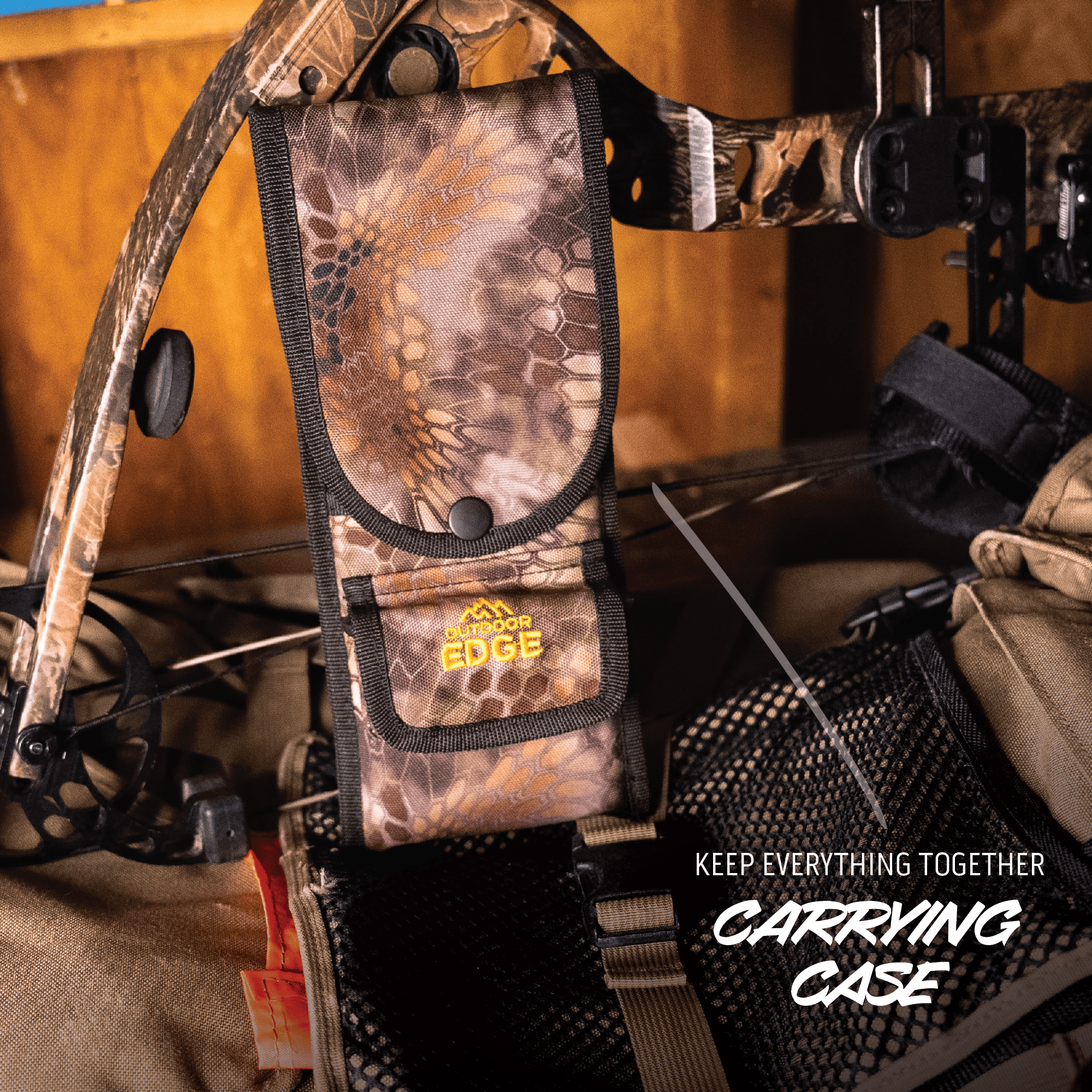 OUTDOOR EDGE

KEEP EVERYTHING TOGETHER

CARRYING CASE