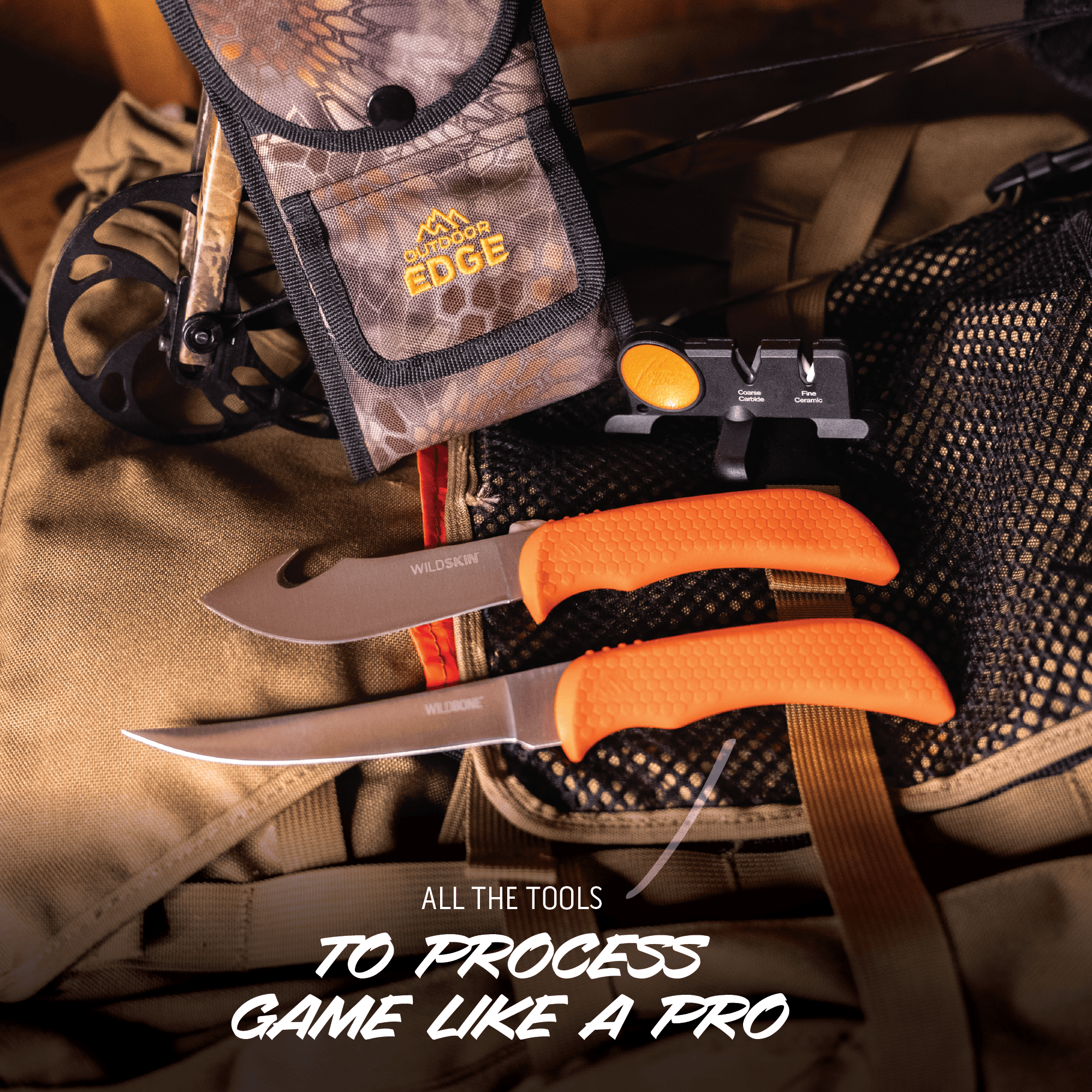 OUTDOOR EDGE

Coarse Carbide

Fine Ceramic

WILDSKIN

WILDBONE

ALL THE TOOLS

TO PROCESS GAME LIKE A PRO