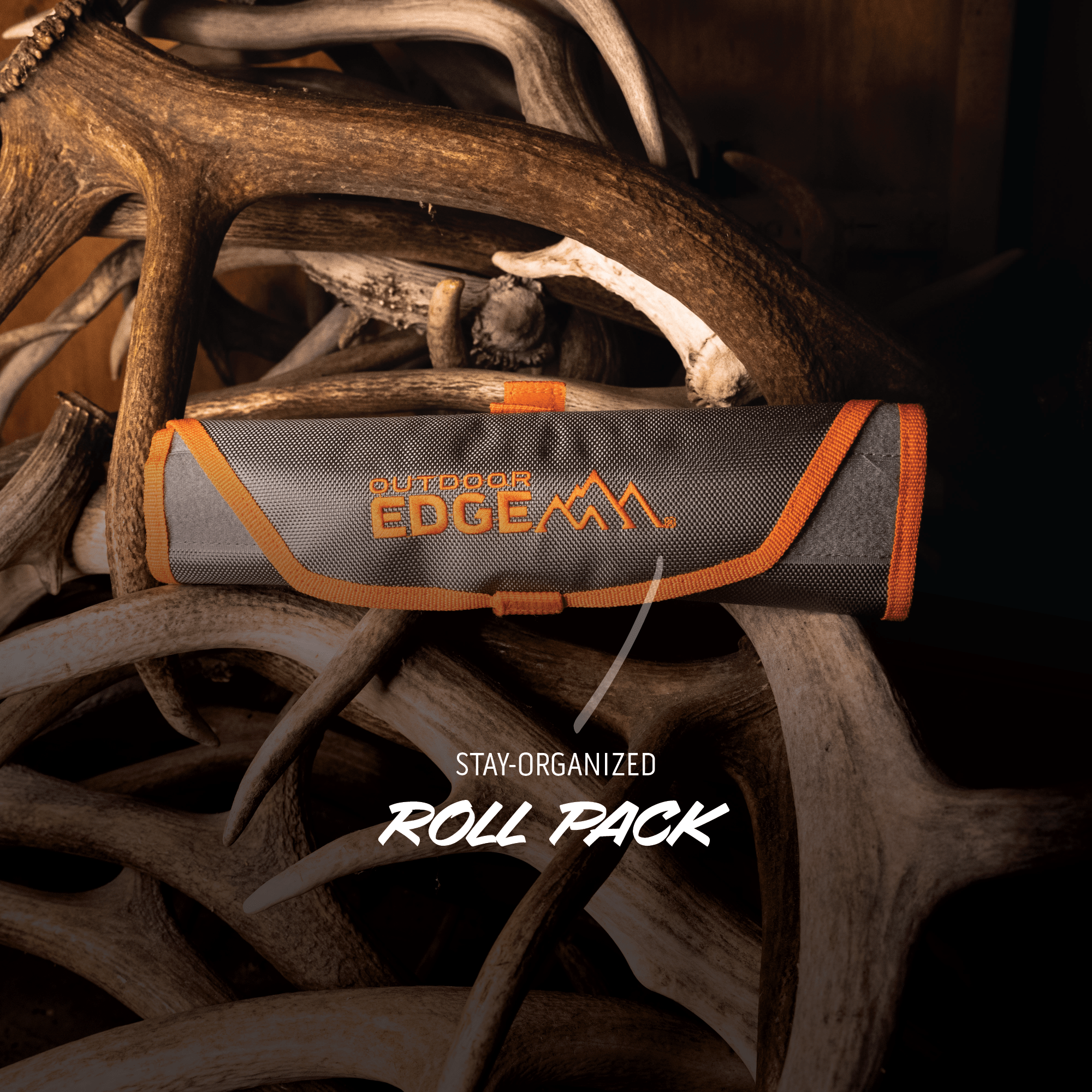 OUTDOOR EDGE

STAY-ORGANIZED

ROLL PACK