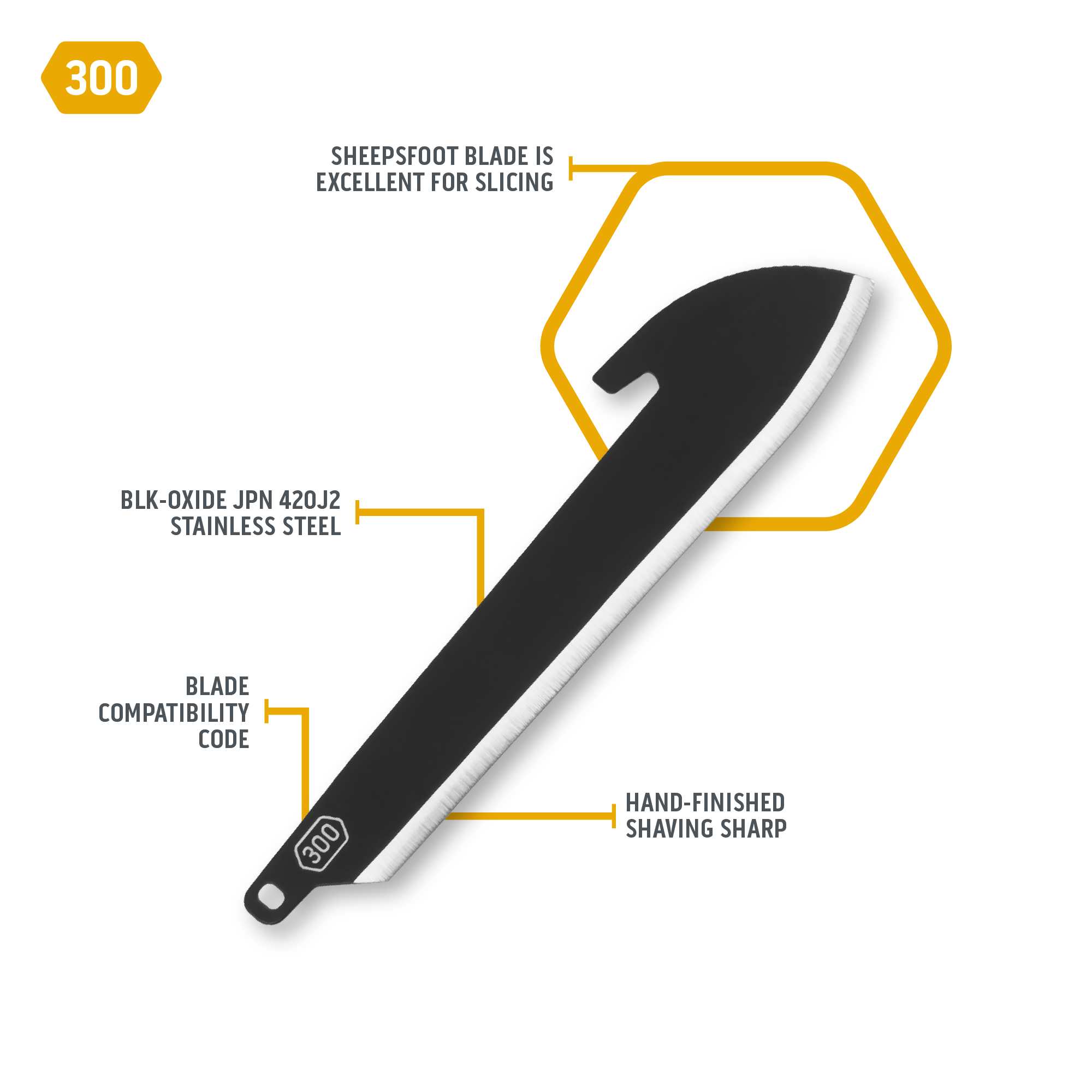 300

SHEEPSFOOT BLADE IS EXCELLENT FOR SLICING

BLK-OXIDE JPN 420J2 STAINLESS STEEL

BLADE COMPATIBILITY CODE

HAND-FINISHED SHAVING SHARP

300