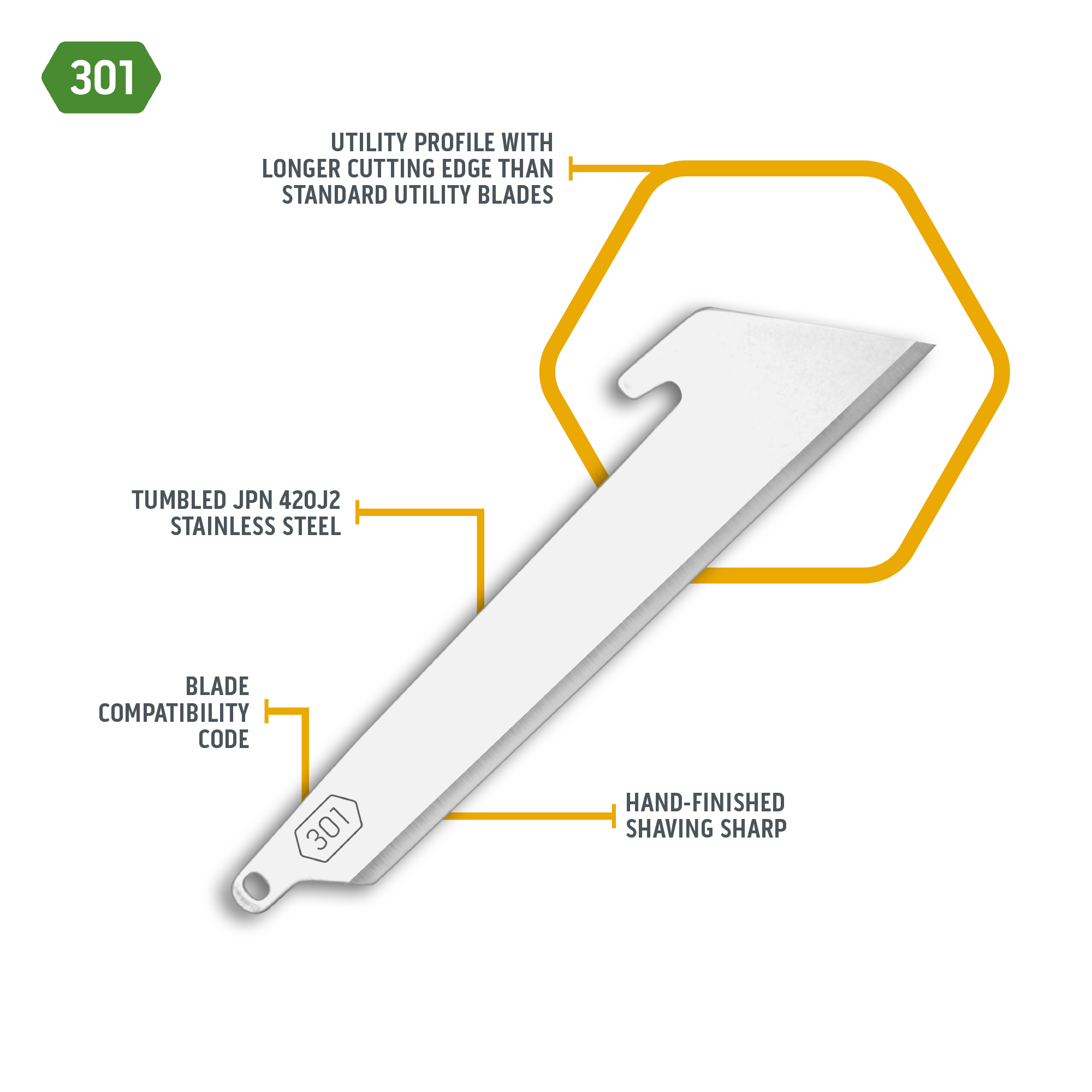 301

UTILITY PROFILE WITH LONGER CUTTING EDGE THAN STANDARD UTILITY BLADES

TUMBLED JPN 420J2 STAINLESS STEEL

BLADE COMPATIBILITY CODE

301

HAND-FINISHED SHAVING SHARP