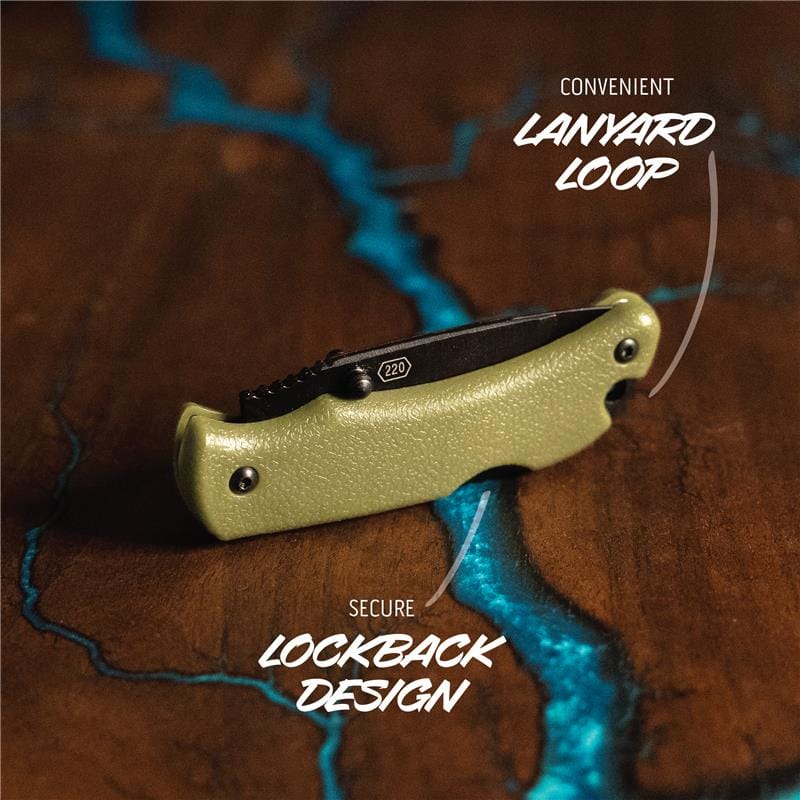 CONVENIENT
LANYARD LOOP

220

SECURE
LOCKBACK DESIGN