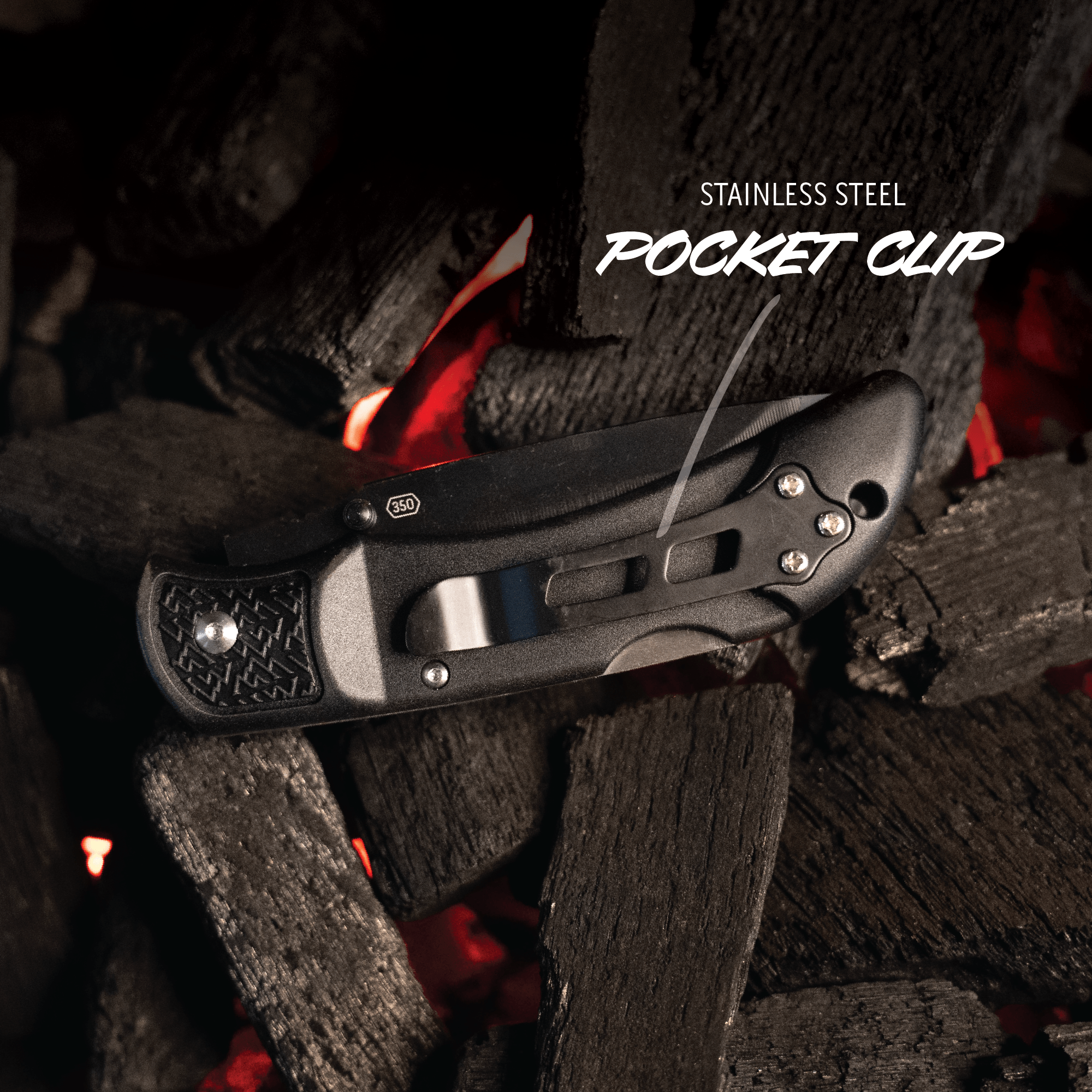 STAINLESS STEEL
POCKET CLIP

350