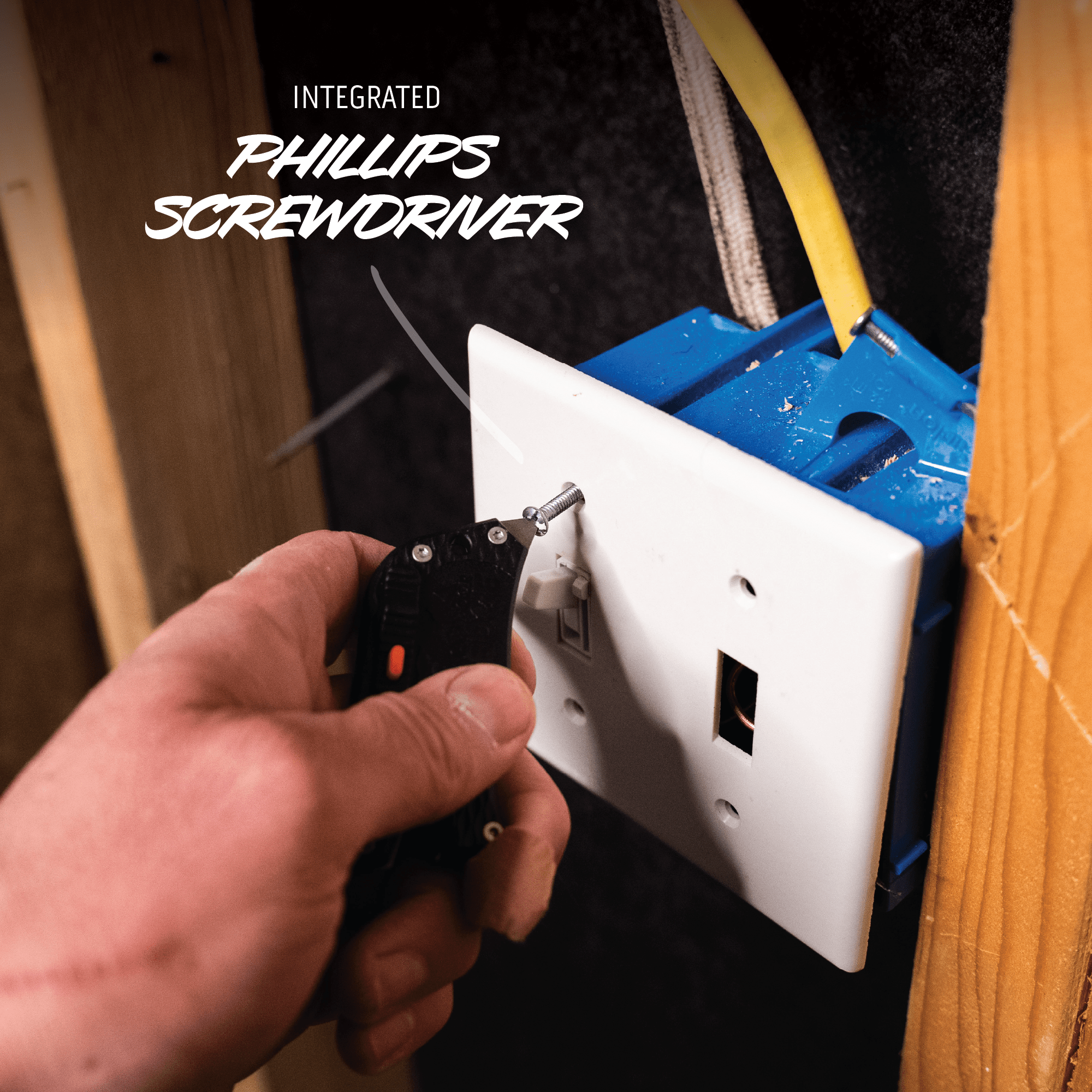 INTEGRATED

PHILLIPS SCREWDRIVER