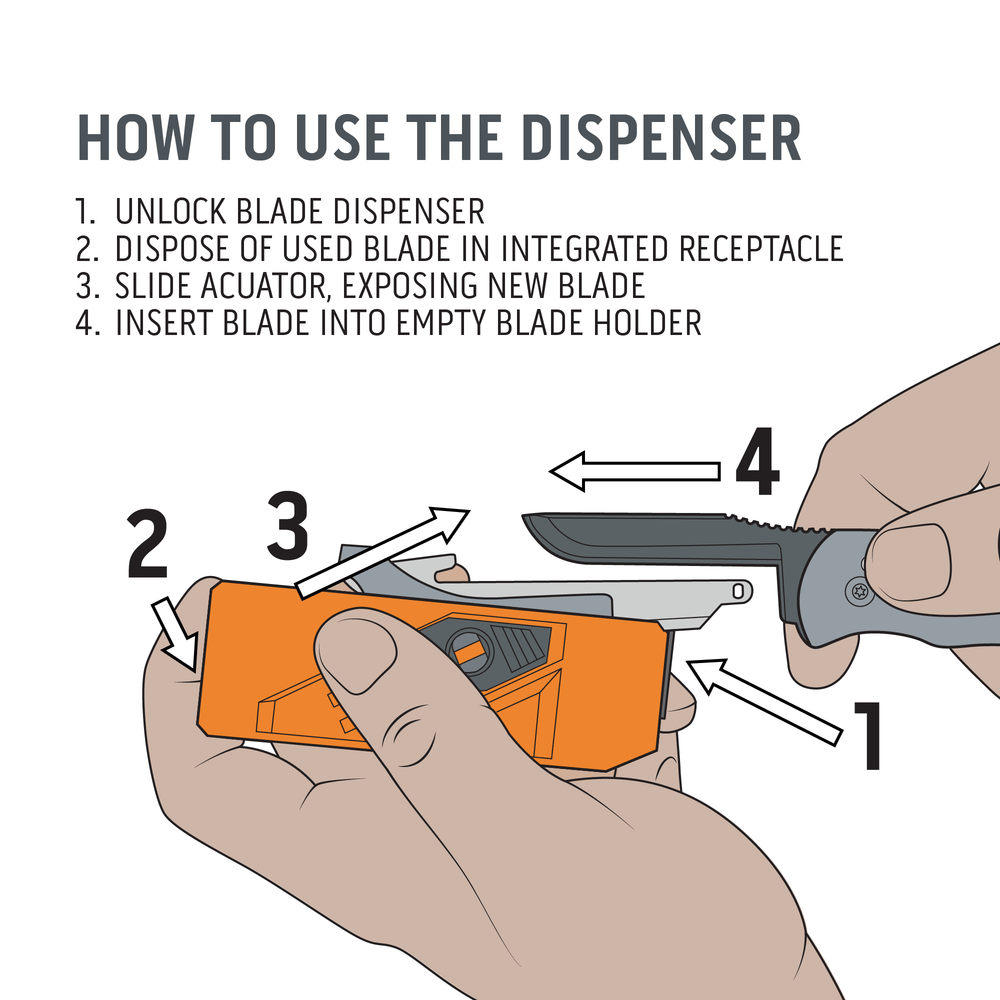 HOW TO USE THE DISPENSER

1. UNLOCK BLADE DISPENSER
2. DISPOSE OF USED BLADE IN INTEGRATED RECEPTACLE
3. SLIDE ACUATOR, EXPOSING NEW BLADE
4. INSERT BLADE INTO EMPTY BLADE HOLDER

4

3

2

1