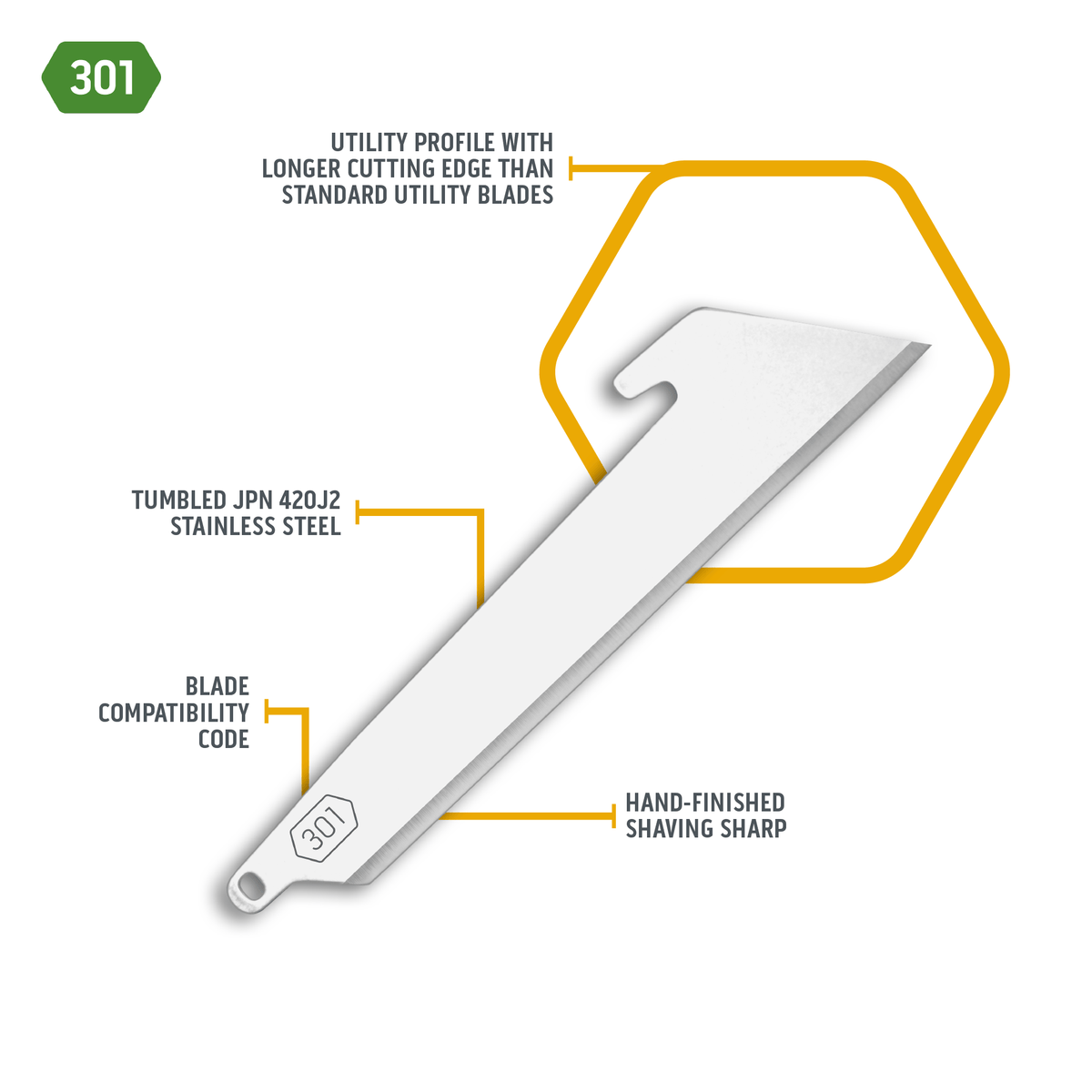 301

UTILITY PROFILE WITH LONGER CUTTING EDGE THAN STANDARD UTILITY BLADES

TUMBLED JPN 420J2 STAINLESS STEEL

BLADE COMPATIBILITY CODE

301

HAND-FINISHED SHAVING SHARP