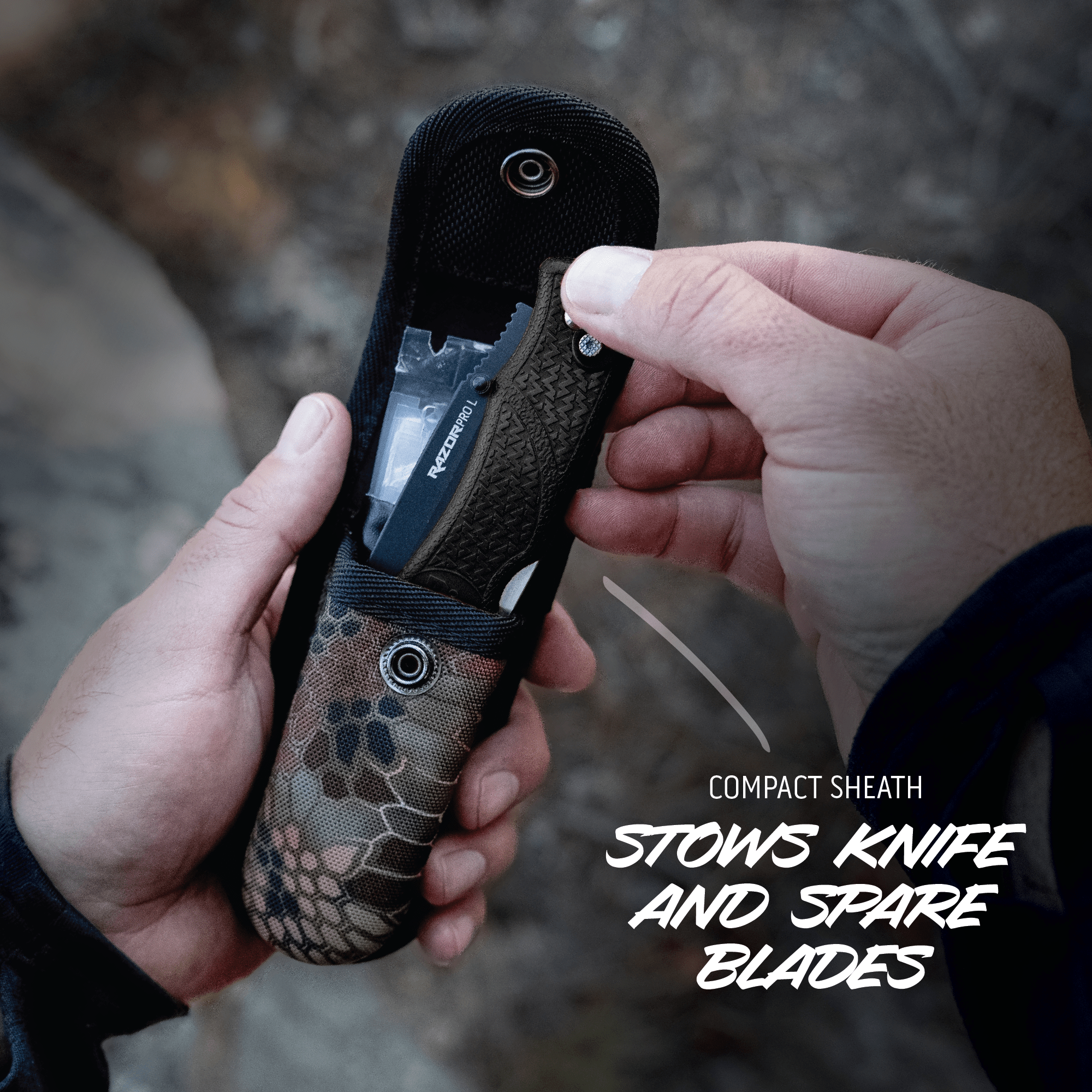 RAZORPRO L

COMPACT SHEATH

STOWS KNIFE AND SPARE BLADES