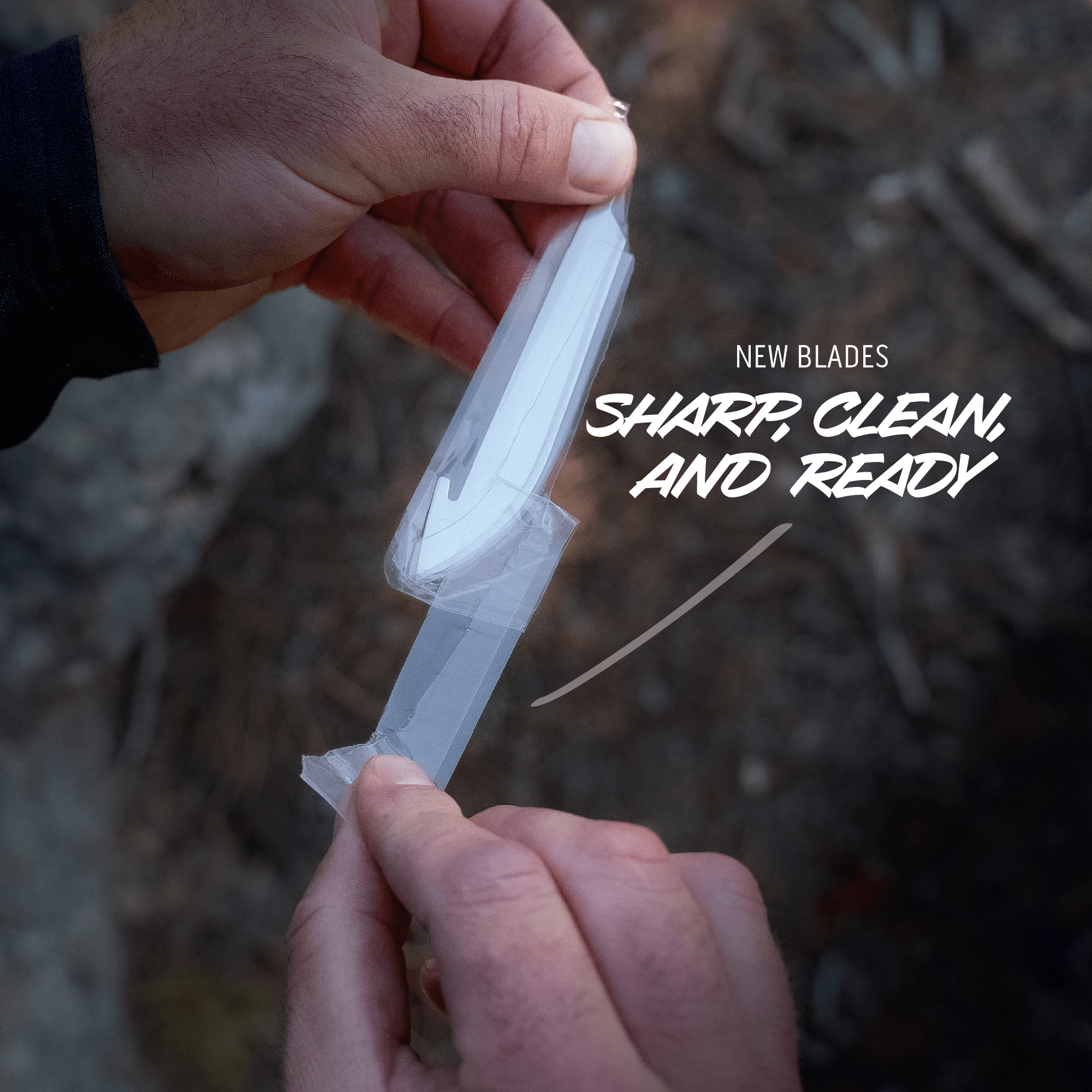 NEW BLADES

SHARP, CLEAN, AND READY