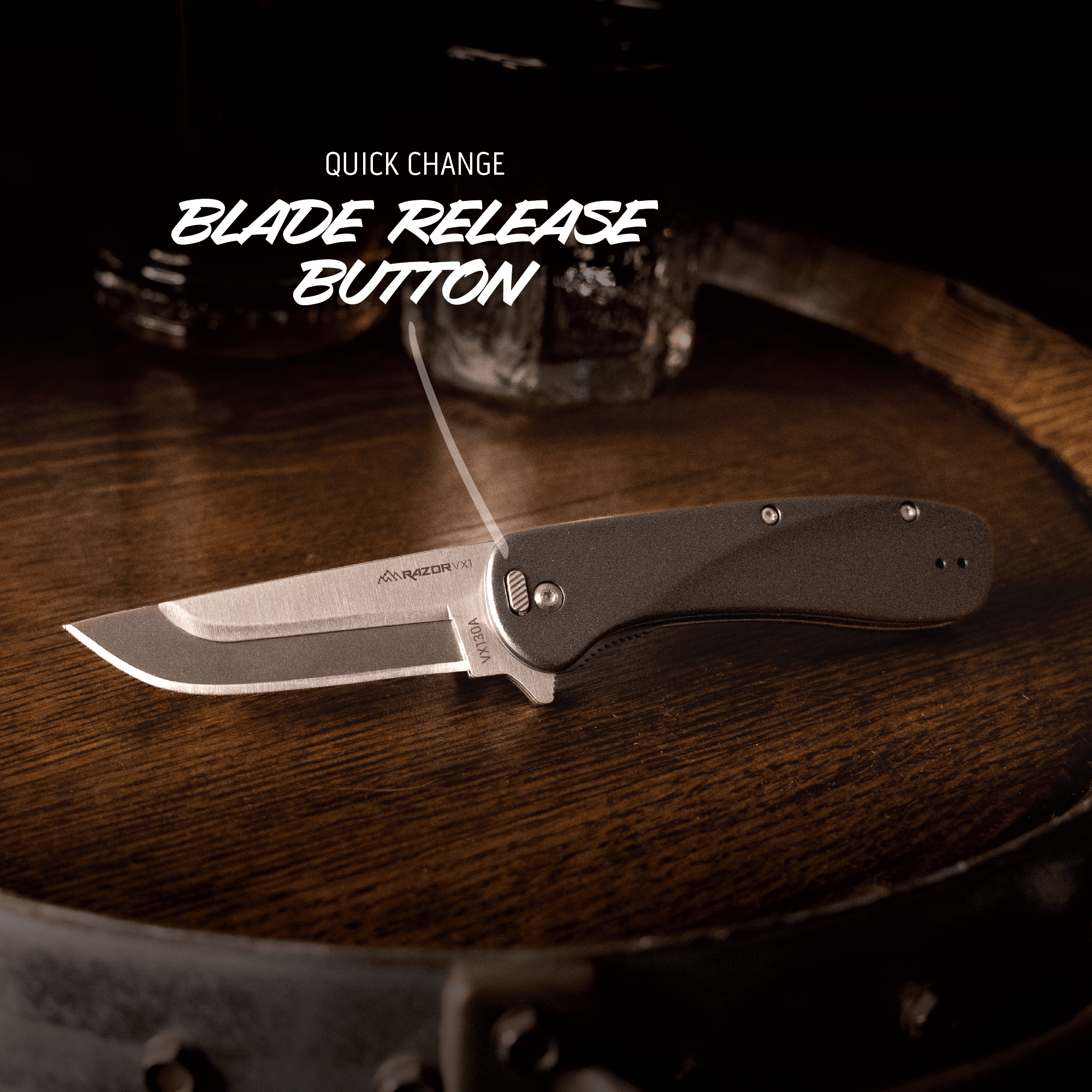 QUICK CHANGE

BLADE RELEASE BUTTON

RAZOR VX1

VX130A