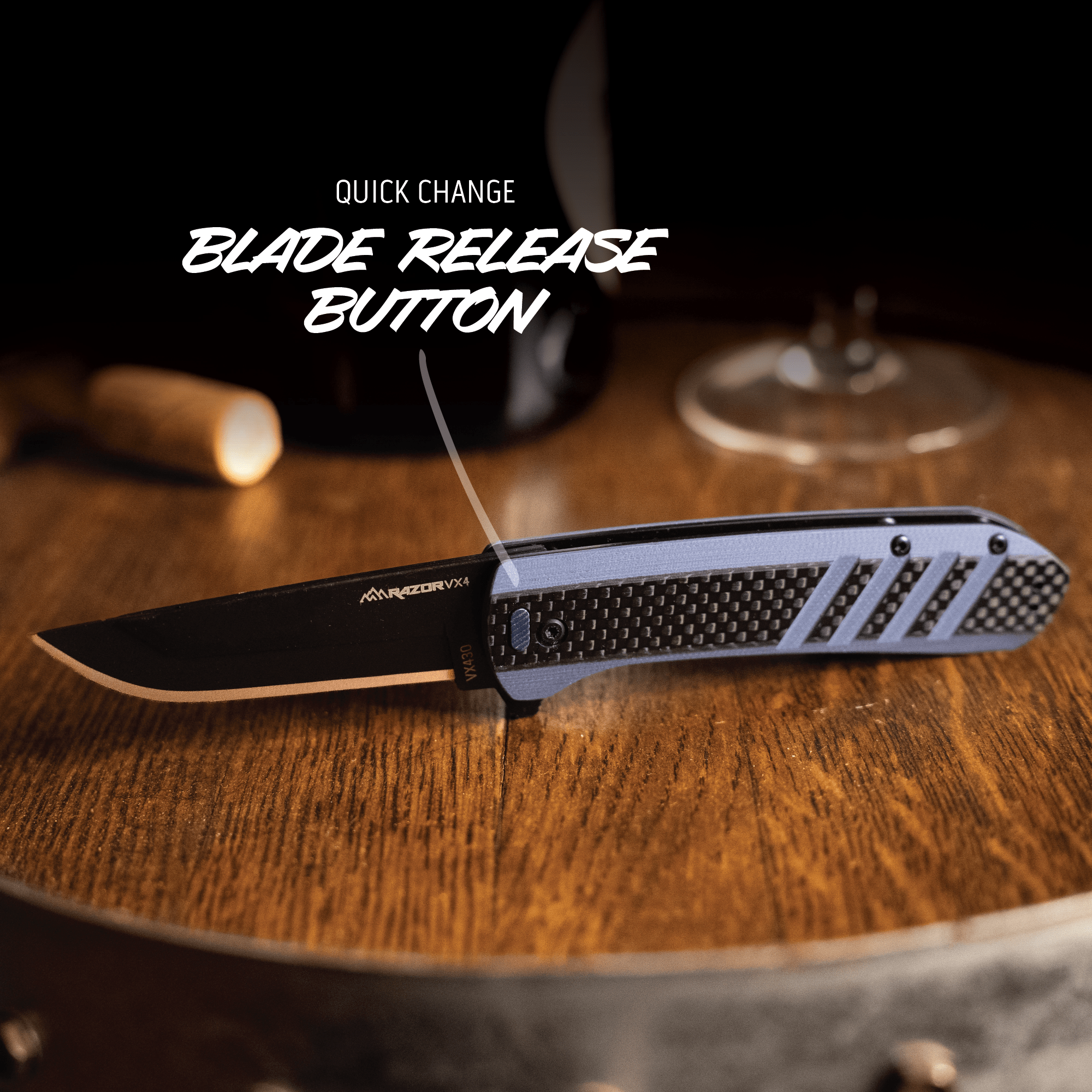 QUICK CHANGE
BLADE RELEASE BUTTON

RAZOR VX4
VX430