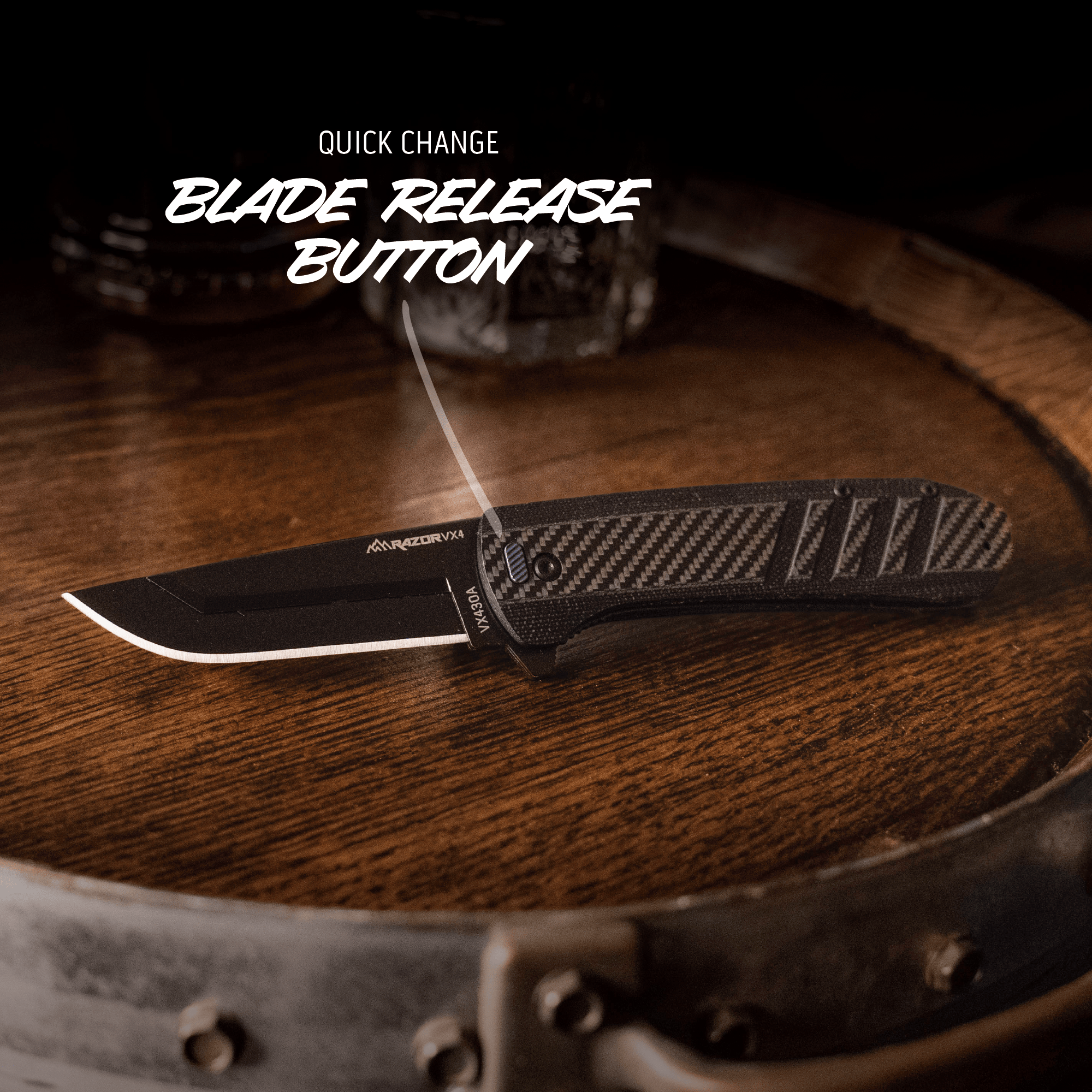 QUICK CHANGE
BLADE RELEASE BUTTON

RAZOR VX4

VX430A