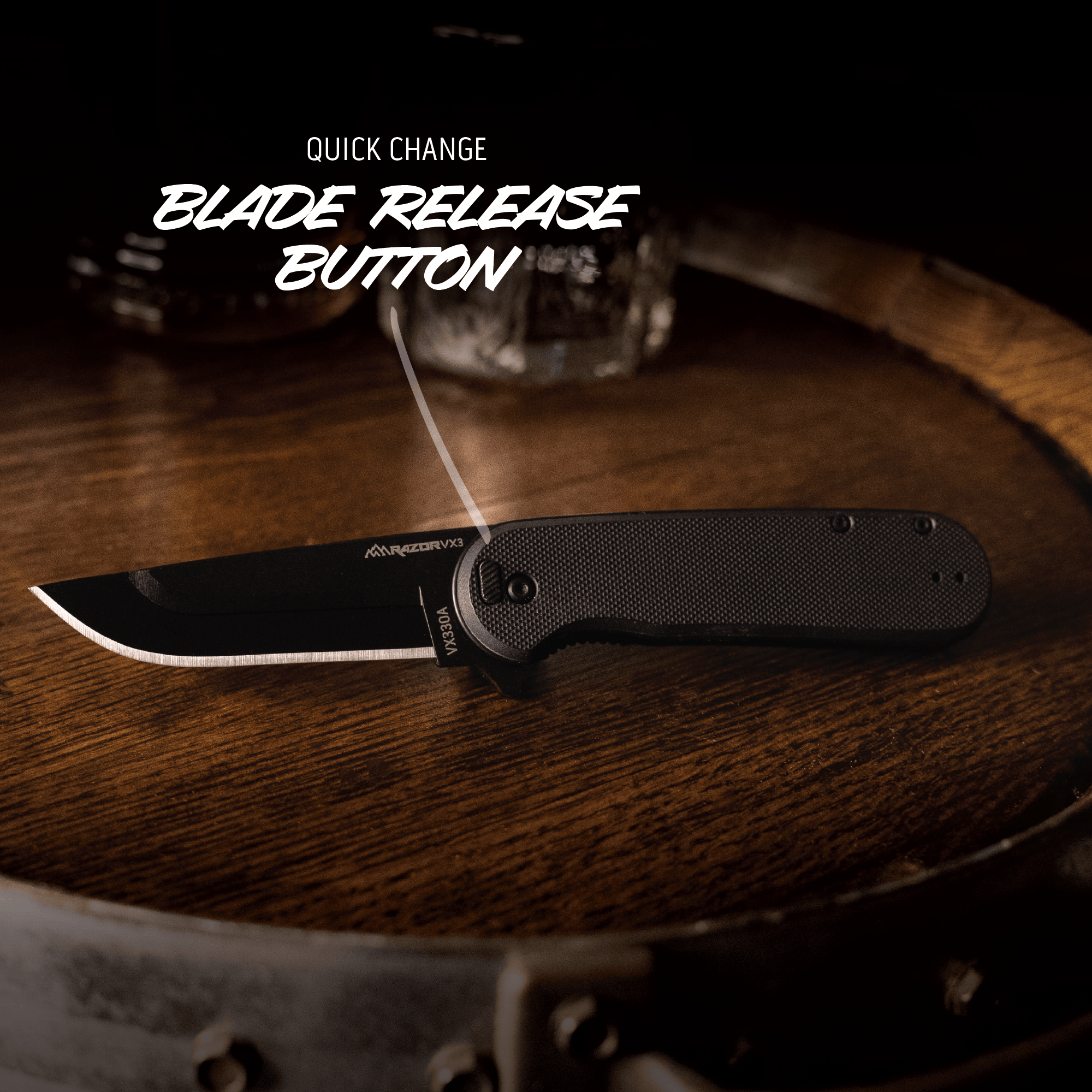 QUICK CHANGE

BLADE RELEASE BUTTON

RAZOR VX3

VX330A