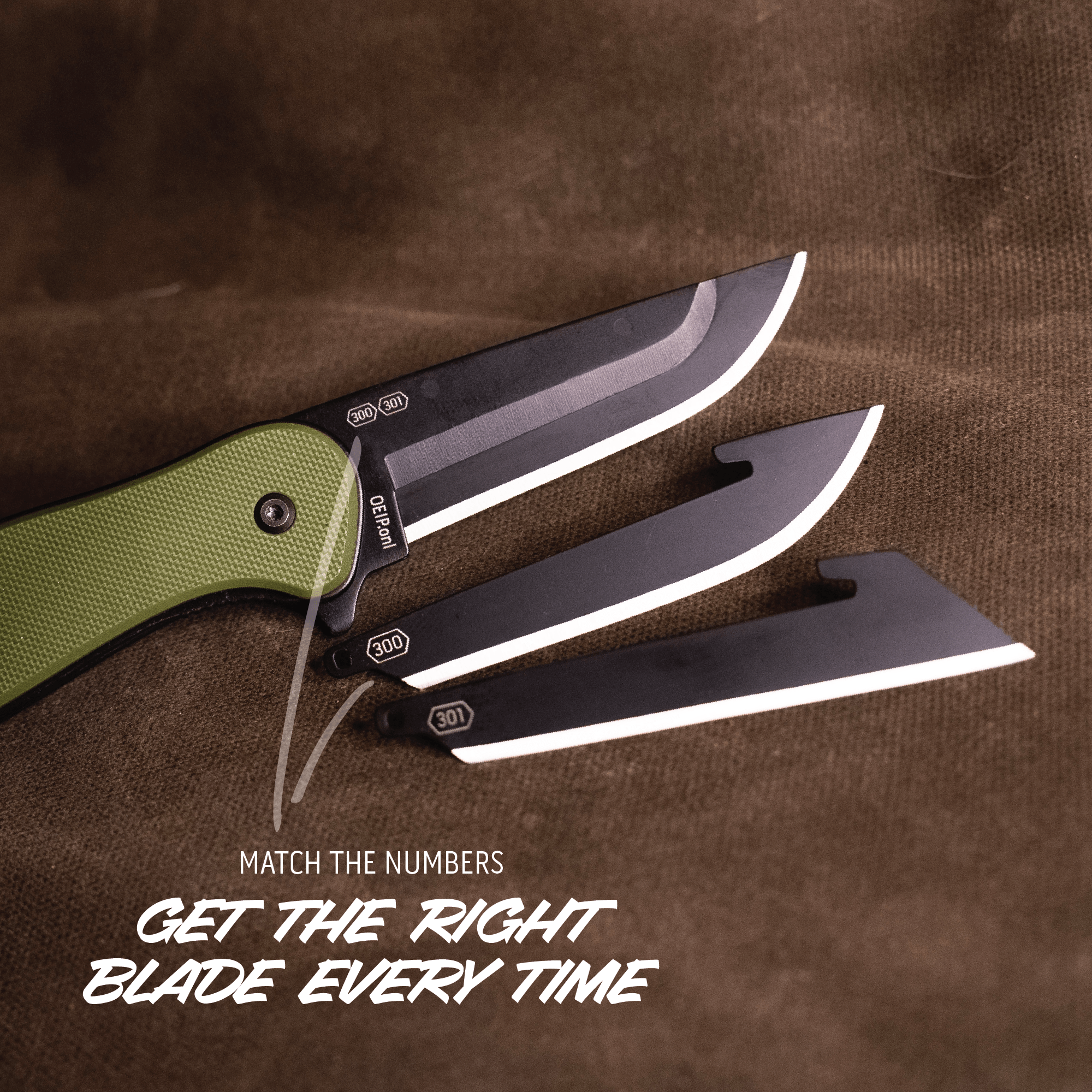 300 301

OEIP.onl

300

301

MATCH THE NUMBERS

GET THE RIGHT BLADE EVERY TIME