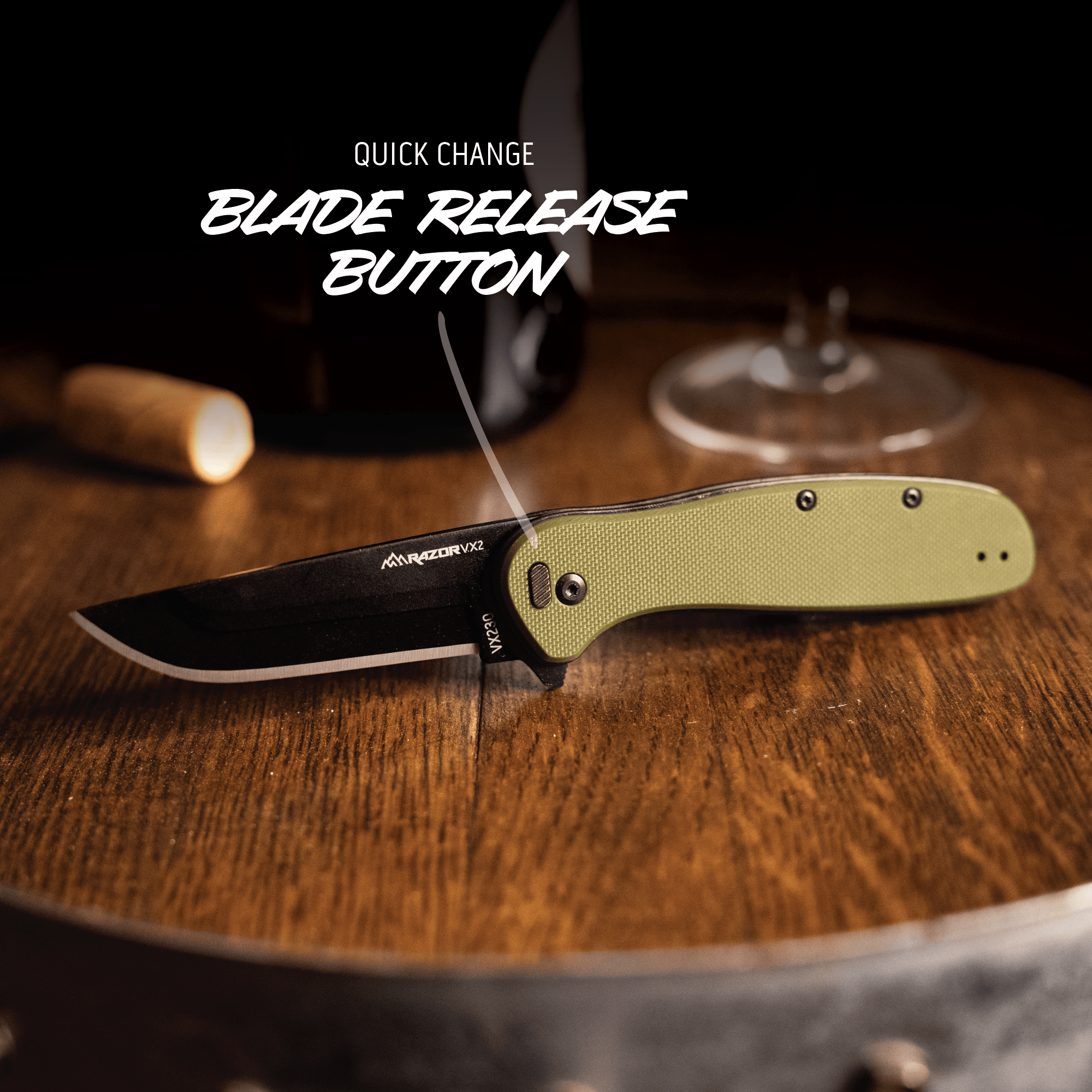 QUICK CHANGE
BLADE RELEASE BUTTON

RAZOR VX2

VX230