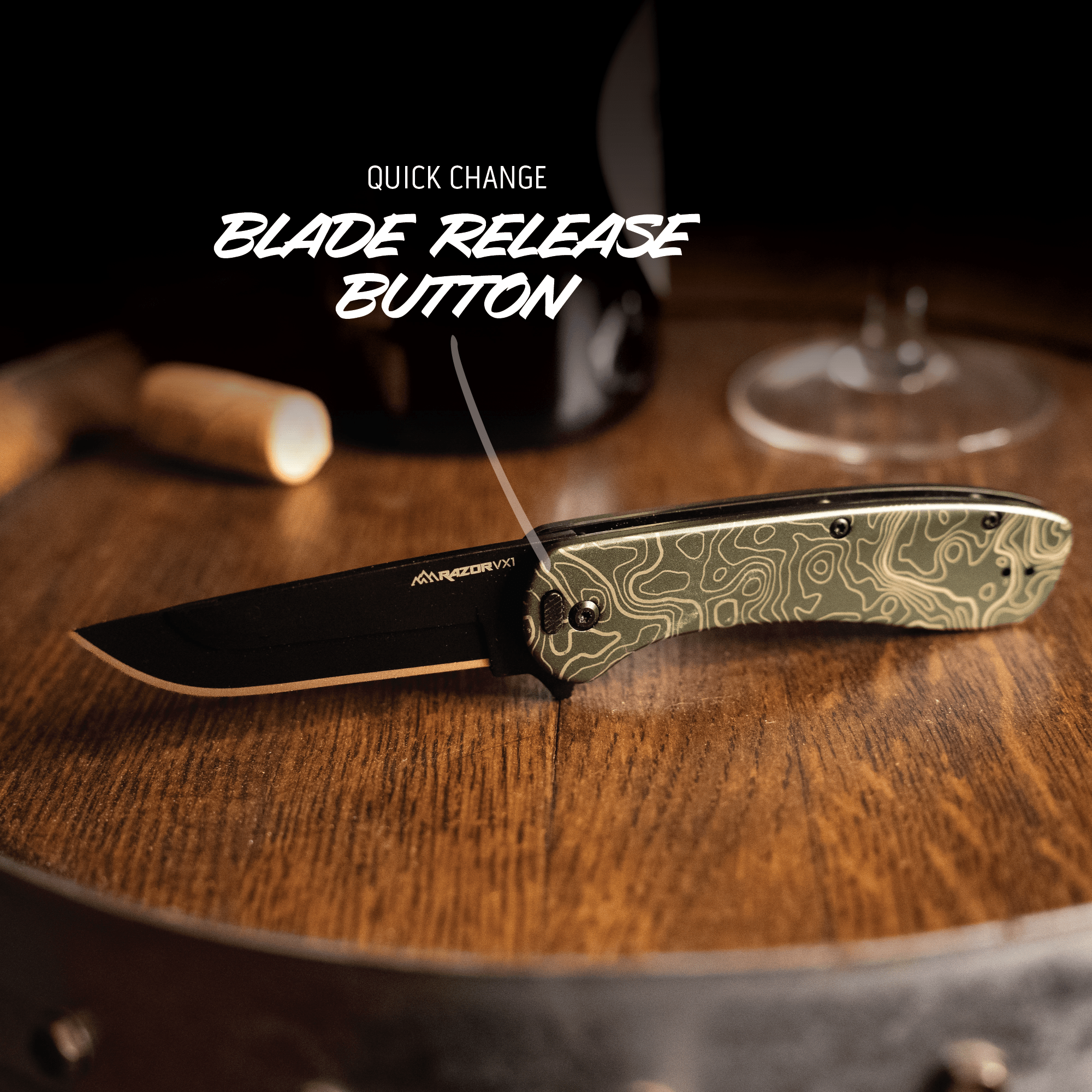 QUICK CHANGE

BLADE RELEASE BUTTON

RAZORVX1