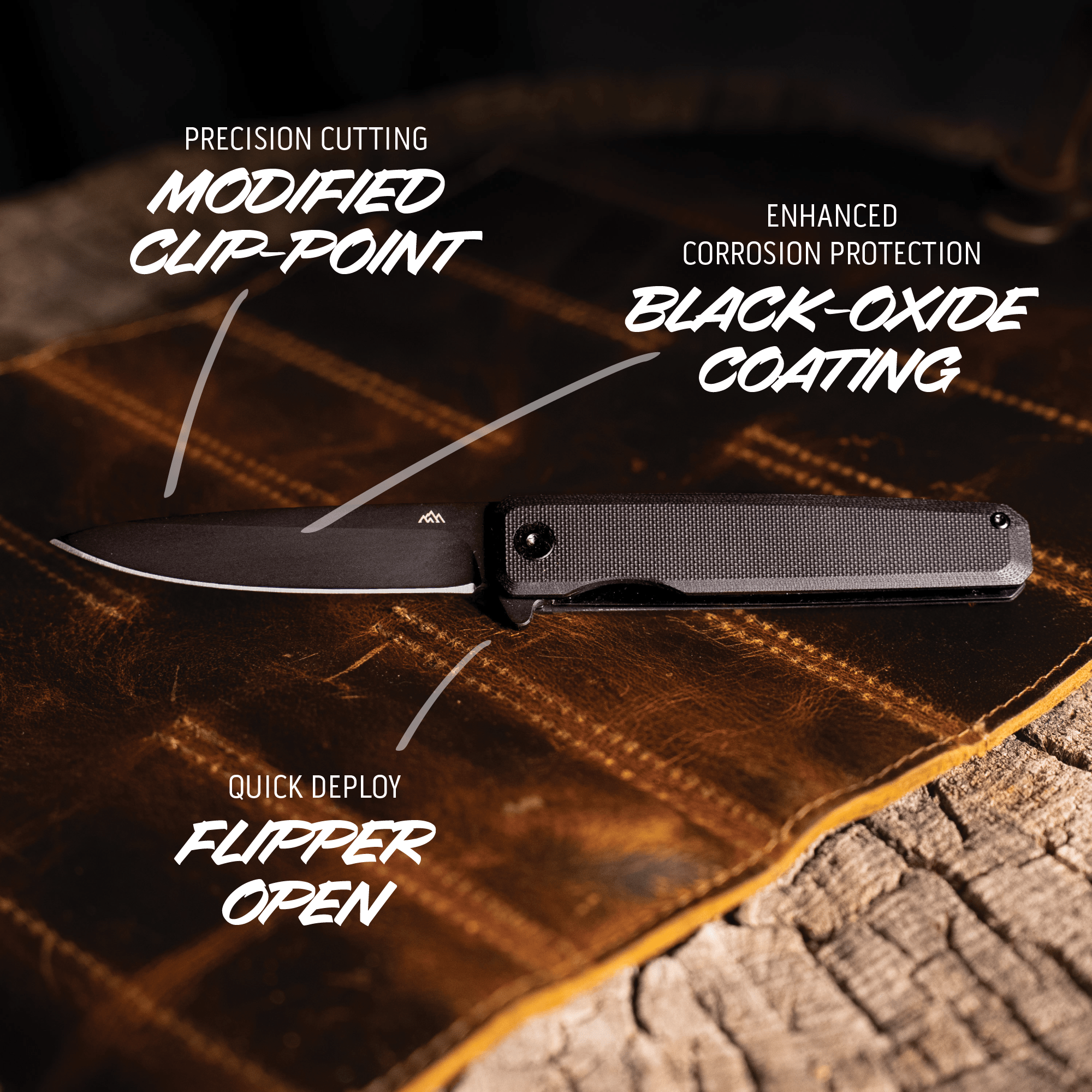 PRECISION CUTTING
MODIFIED CLIP-POINT

ENHANCED CORROSION PROTECTION
BLACK-OXIDE COATING

QUICK DEPLOY
FLIPPER OPEN