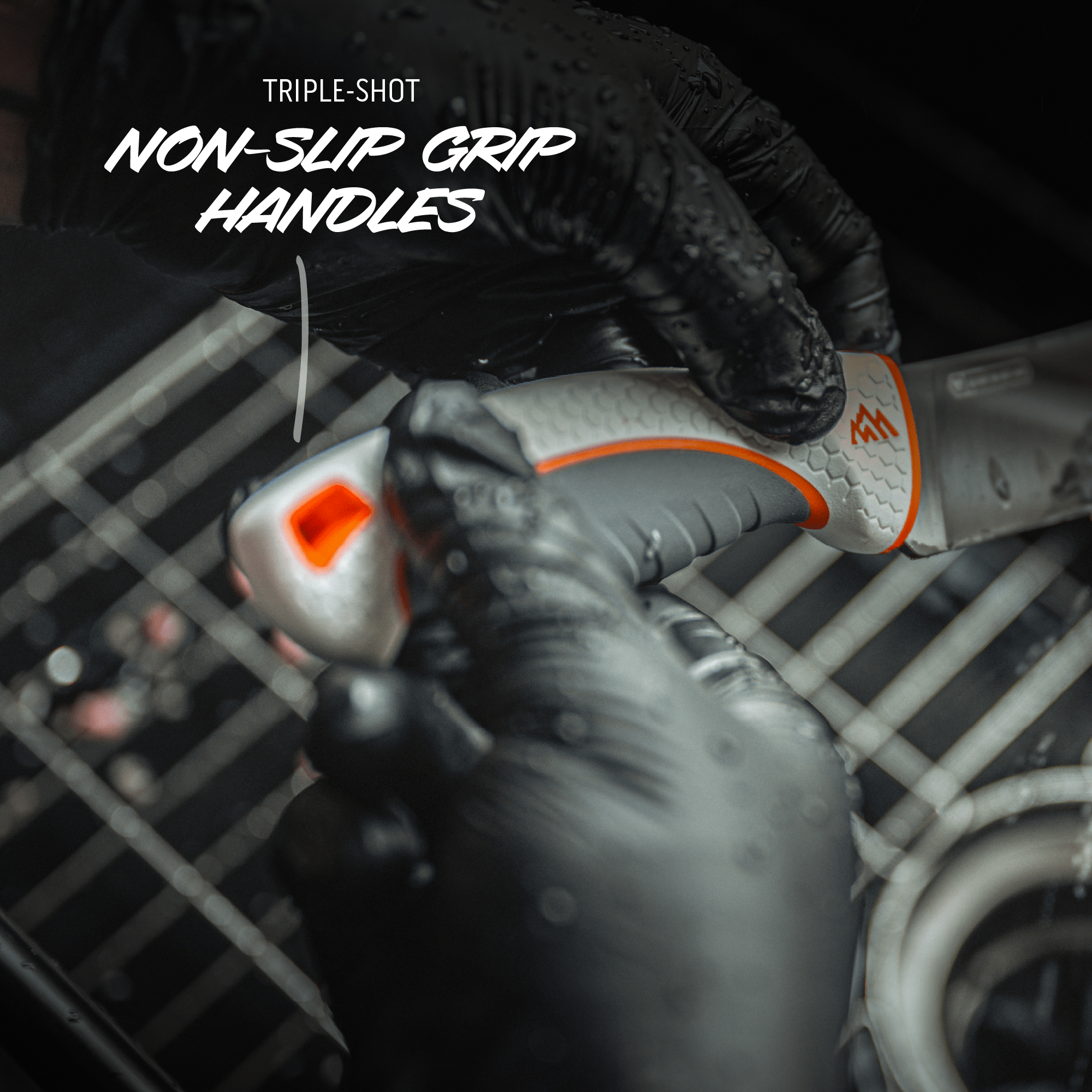 TRIPLE-SHOT
NON-SLIP GRIP HANDLES