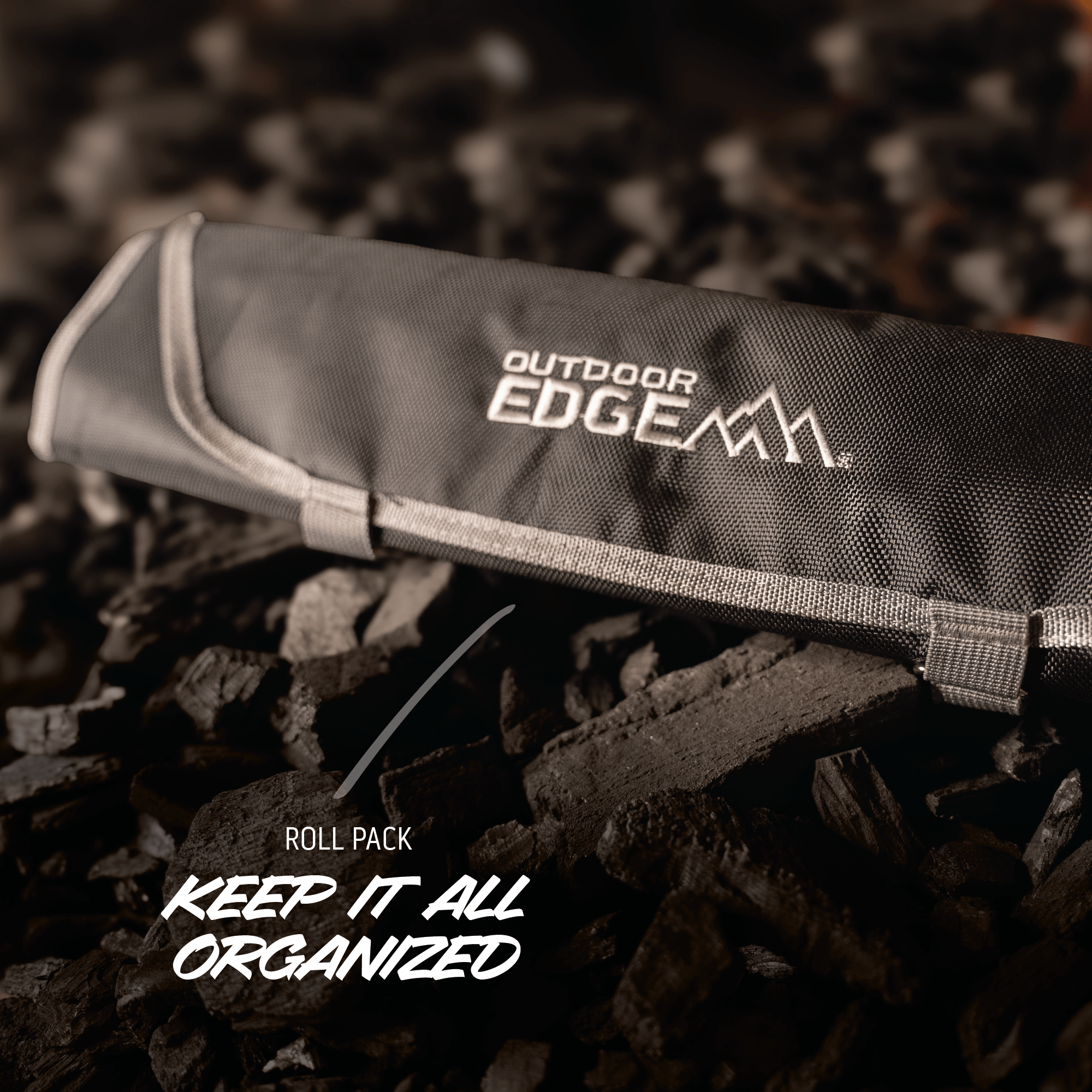 OUTDOOR EDGE

ROLL PACK

KEEP IT ALL ORGANIZED