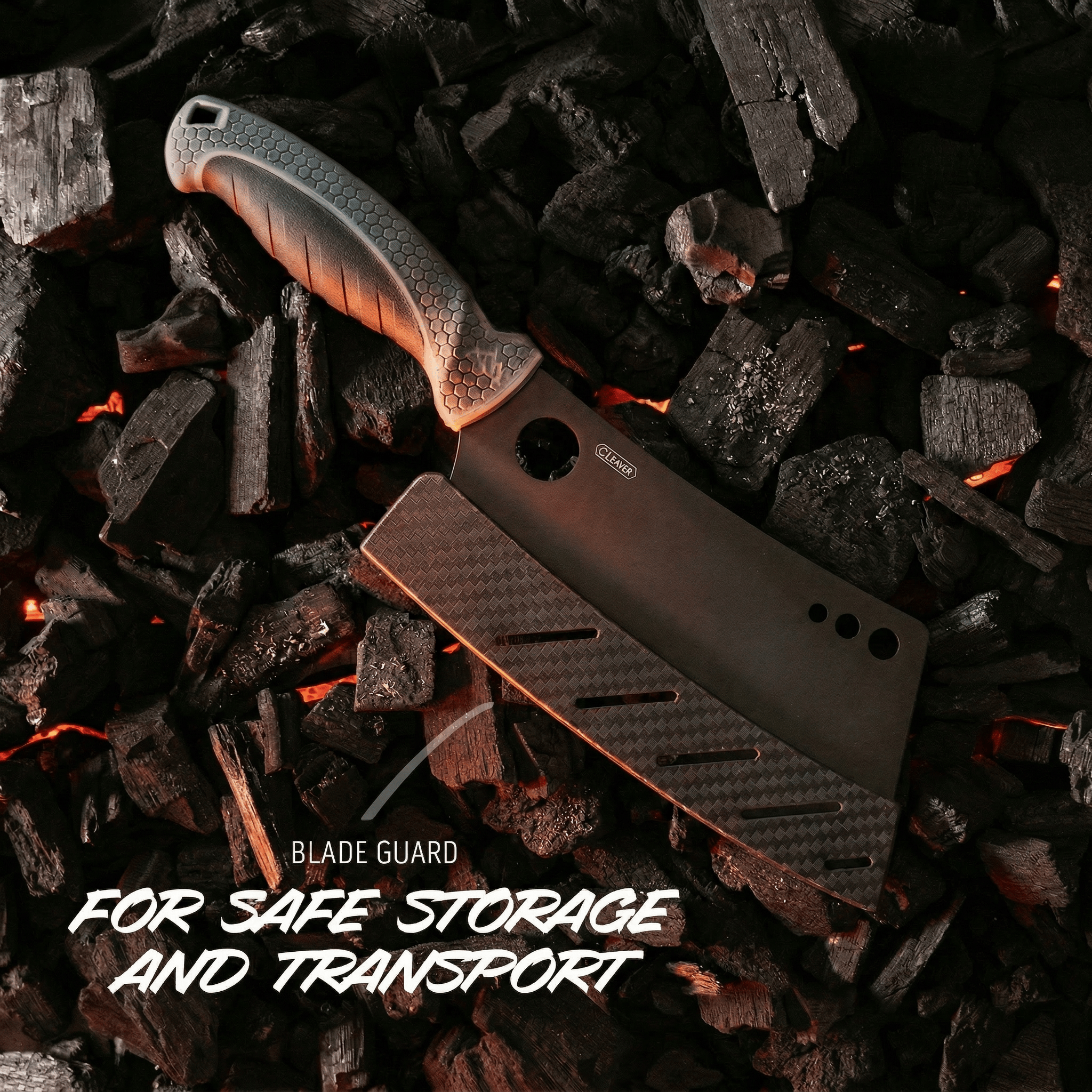 CLEAVER

BLADE GUARD

FOR SAFE STORAGE AND TRANSPORT