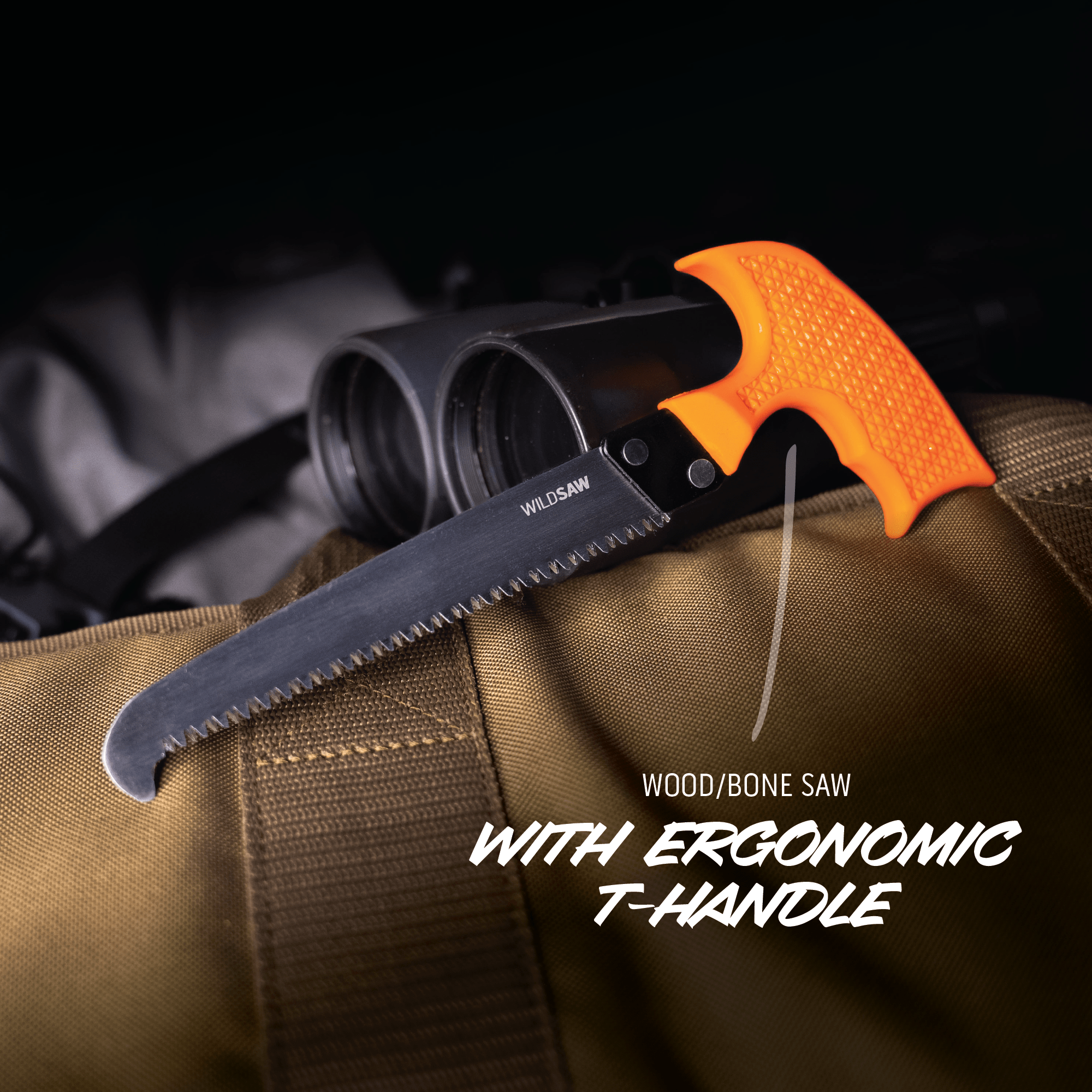 WILDSAW

WOOD/BONE SAW

WITH ERGONOMIC T-HANDLE