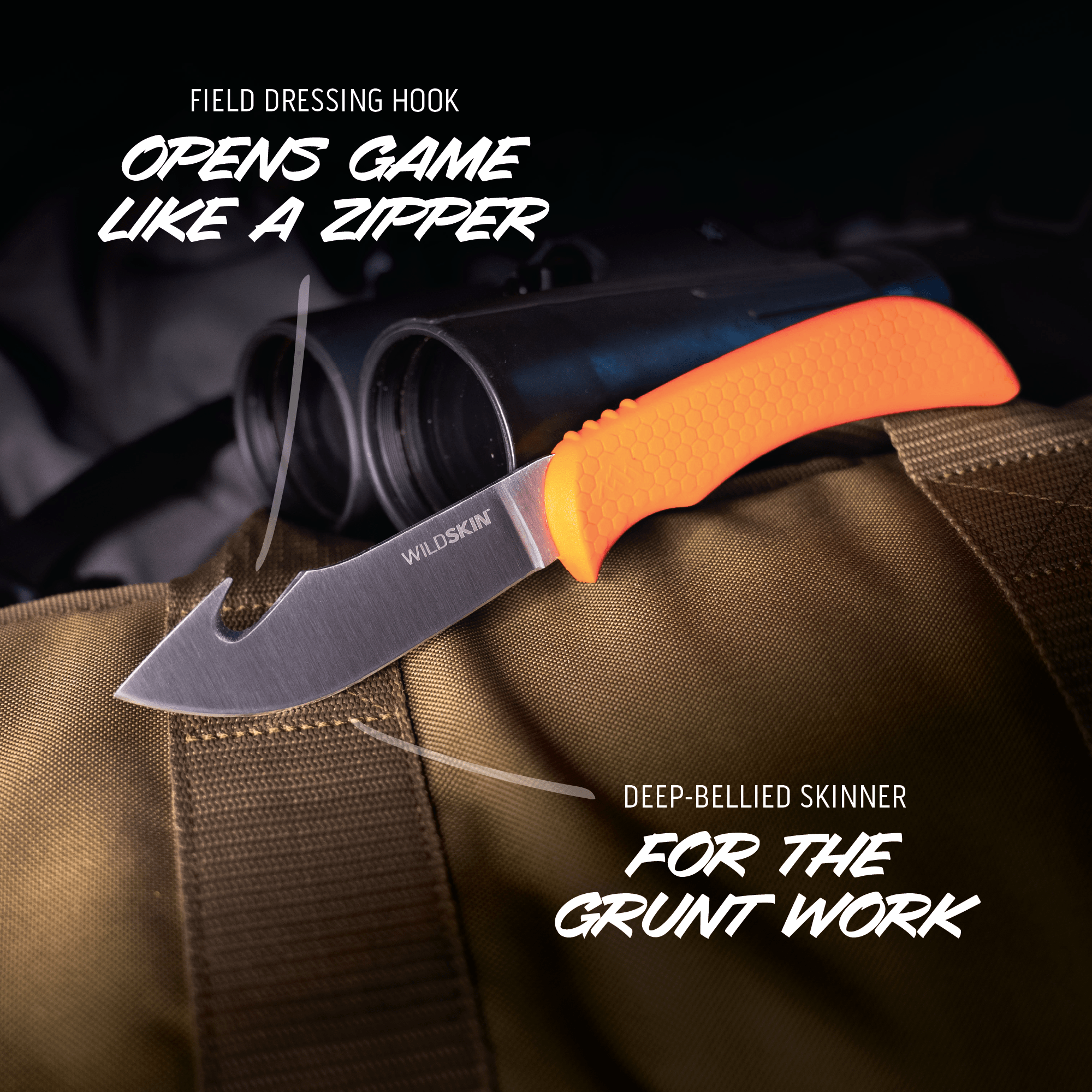 FIELD DRESSING HOOK

OPENS GAME LIKE A ZIPPER

WILDSKIN

DEEP-BELLIED SKINNER

FOR THE GRUNT WORK