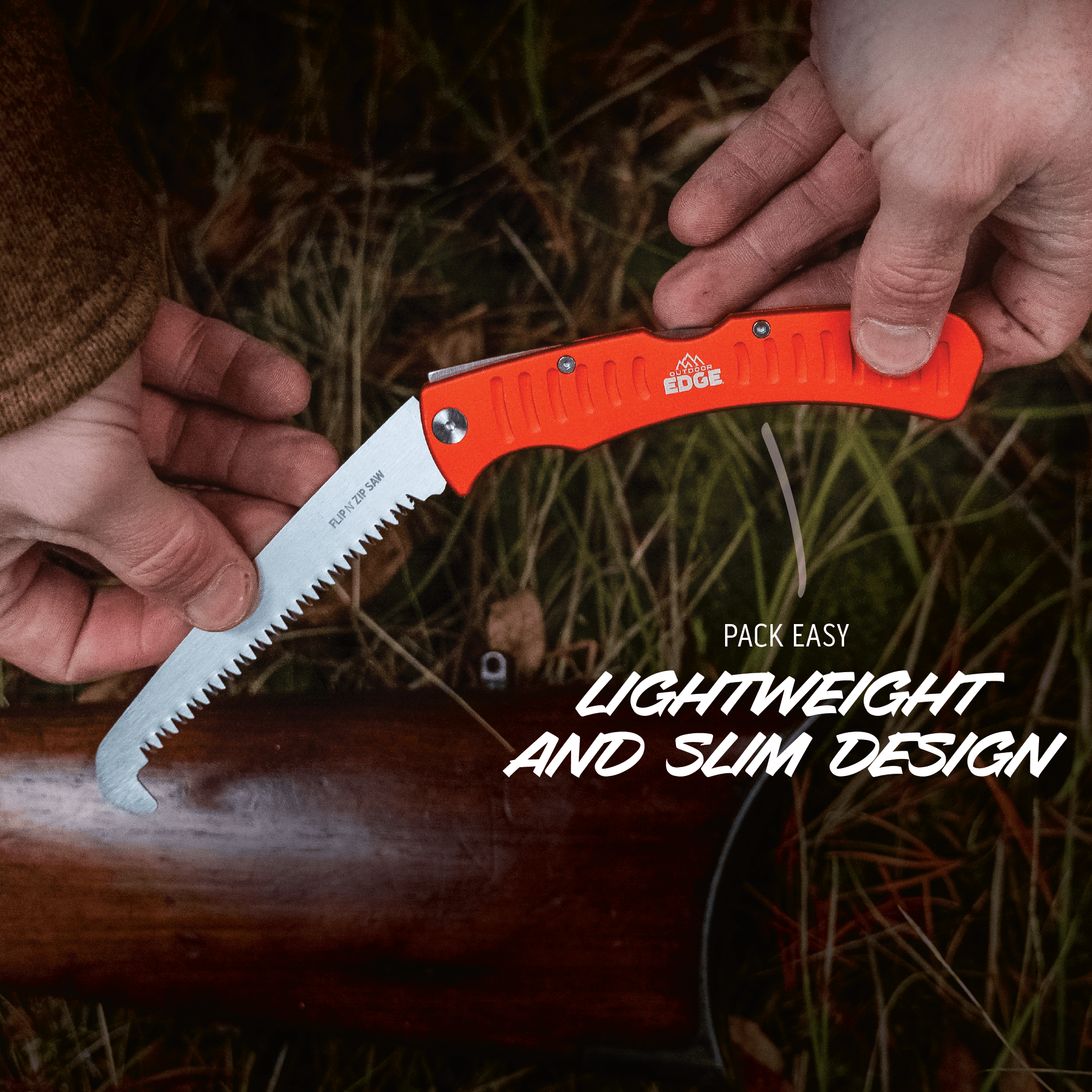 OUTDOOR
EDGE

FLIP N' ZIP SAW

PACK EASY

LIGHTWEIGHT
AND SLIM DESIGN