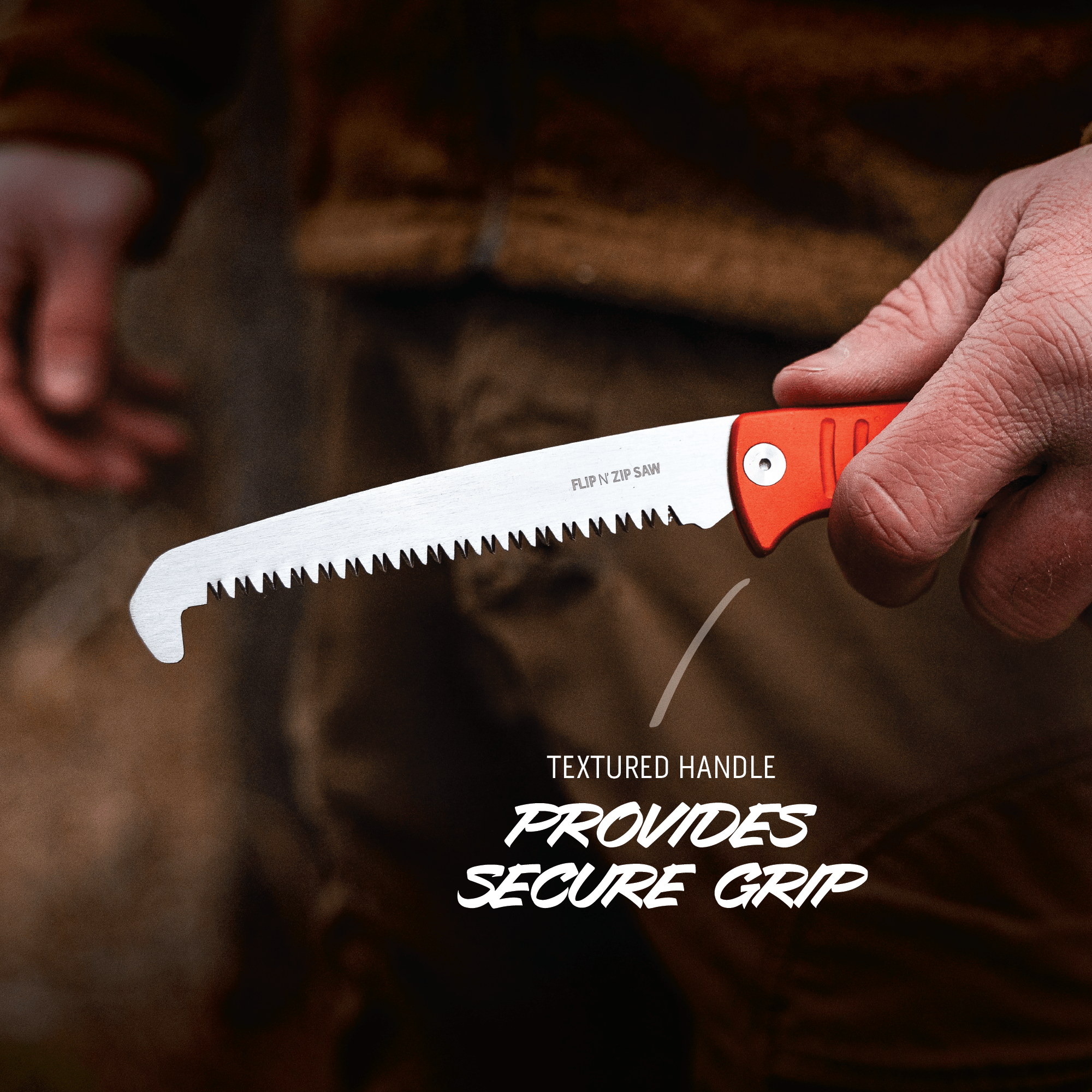 FLIP N' ZIP SAW

TEXTURED HANDLE

PROVIDES SECURE GRIP