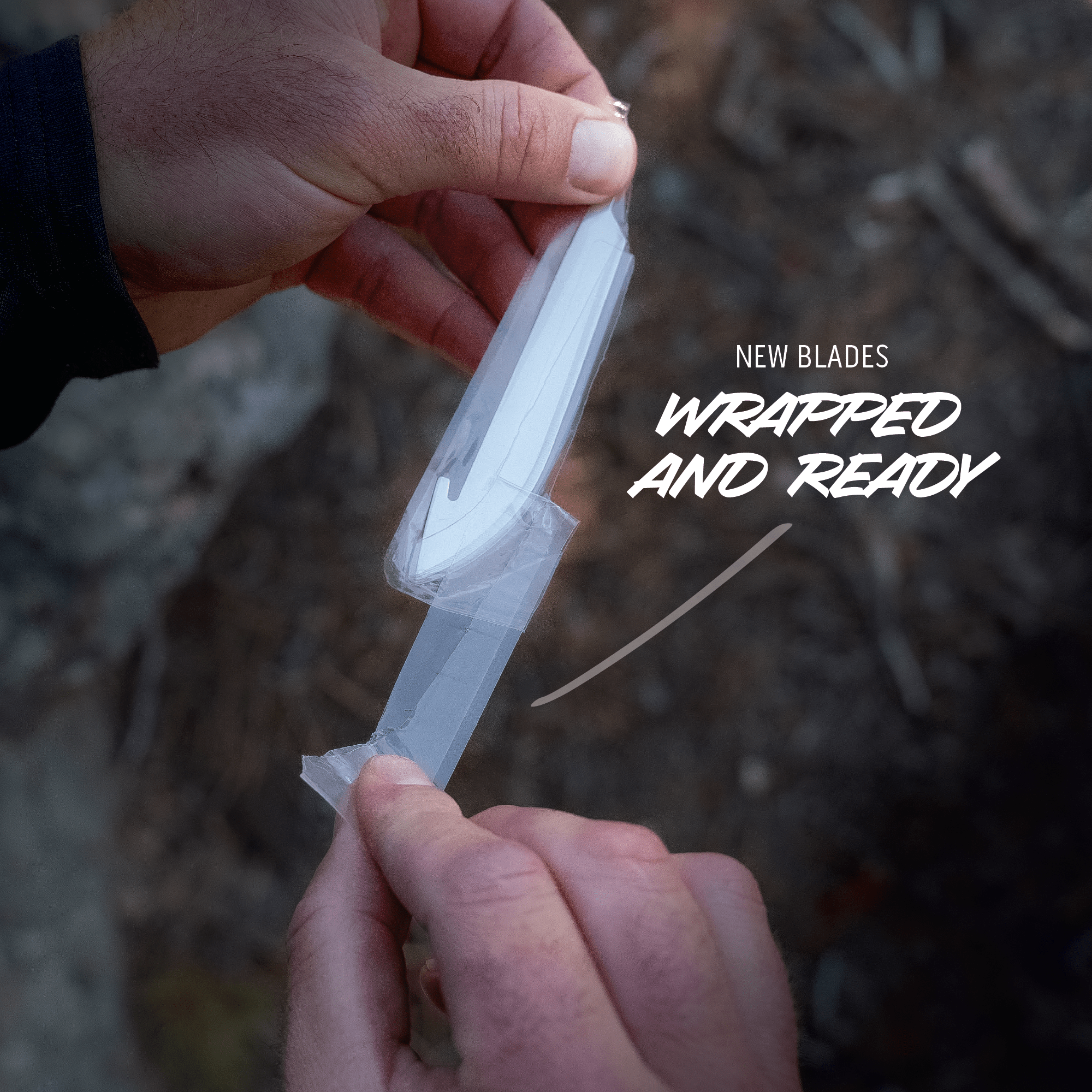 NEW BLADES

WRAPPED AND READY