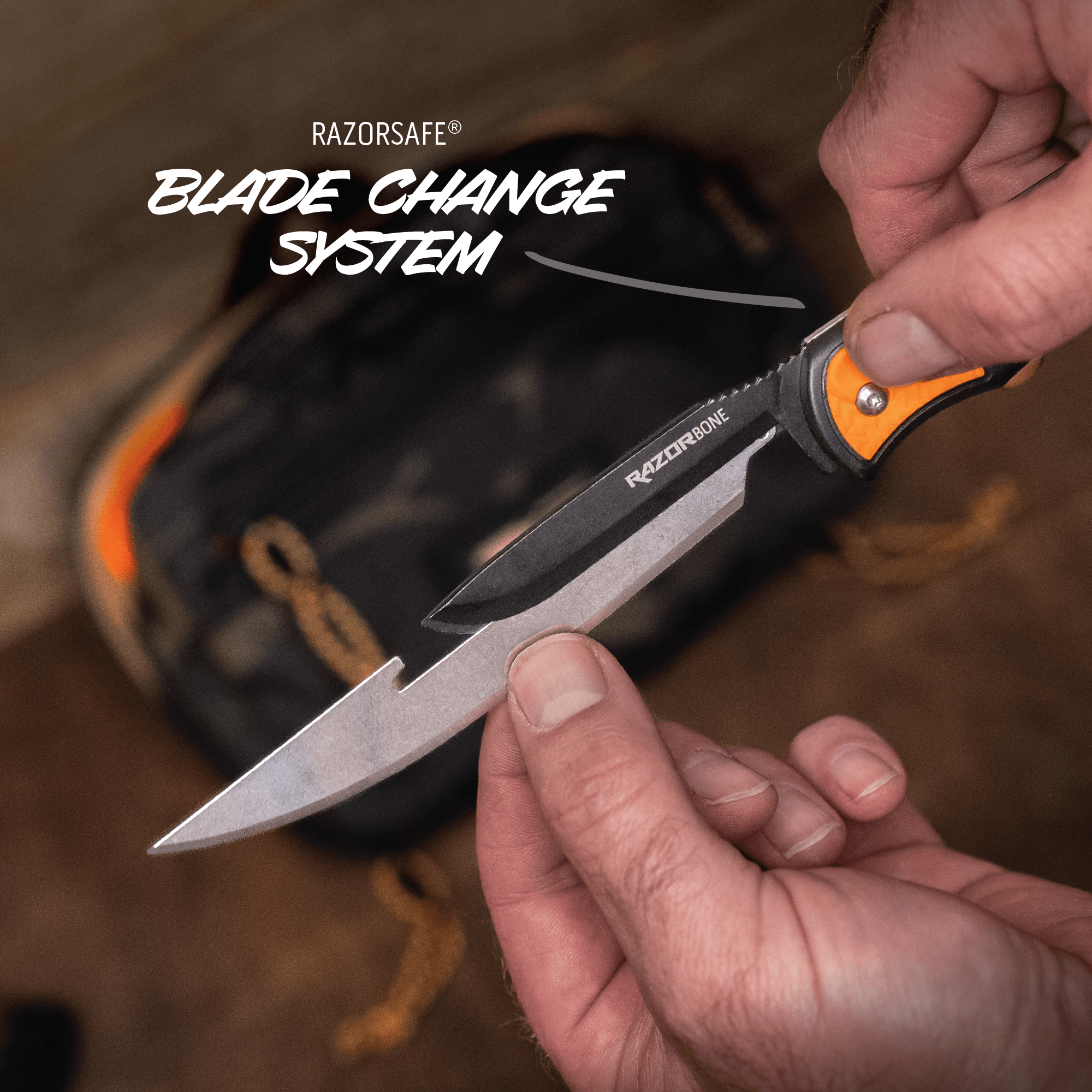 RAZORSAFE®

BLADE CHANGE SYSTEM

RAZORBONE