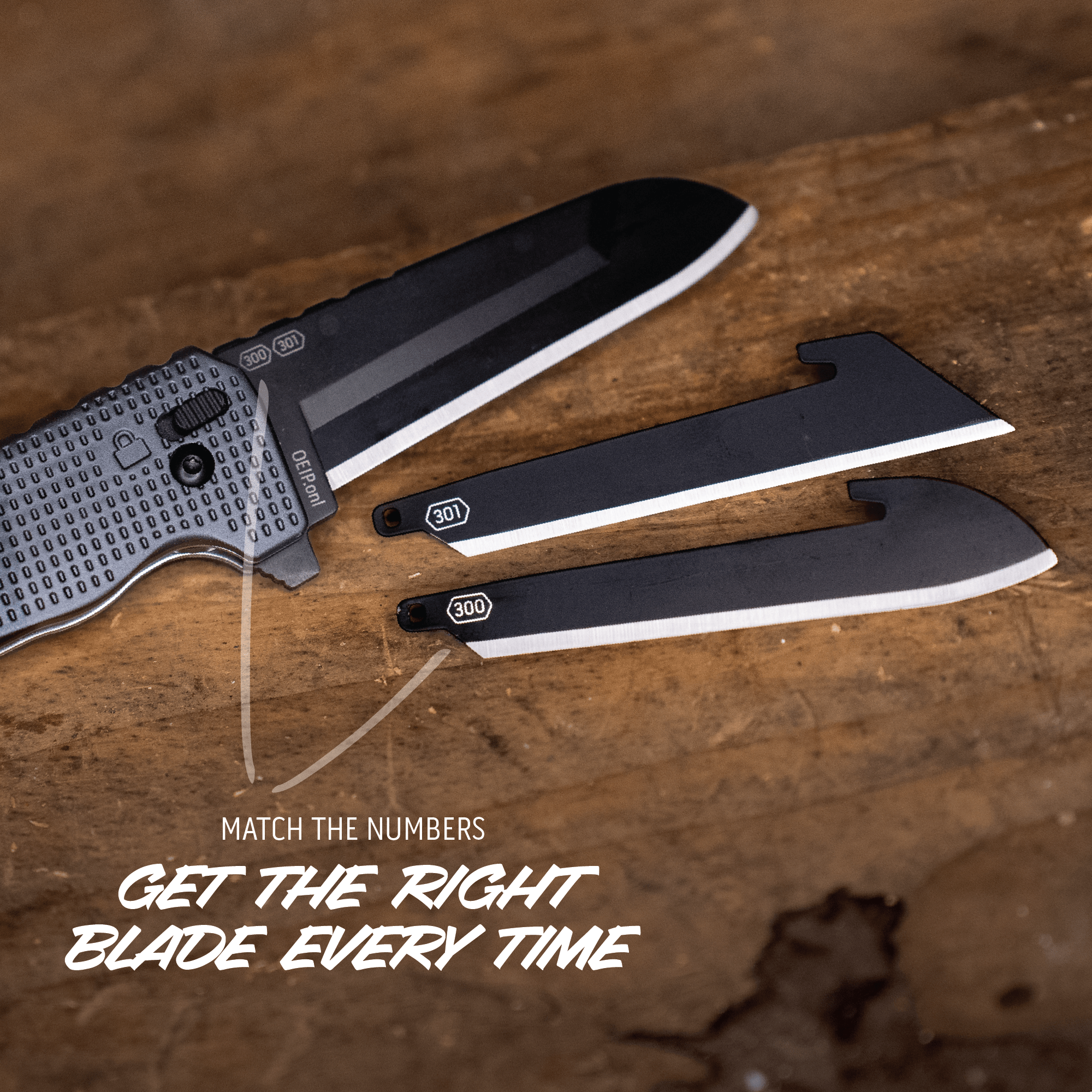 300 301

OEIP.onl

301

300

MATCH THE NUMBERS

GET THE RIGHT BLADE EVERY TIME