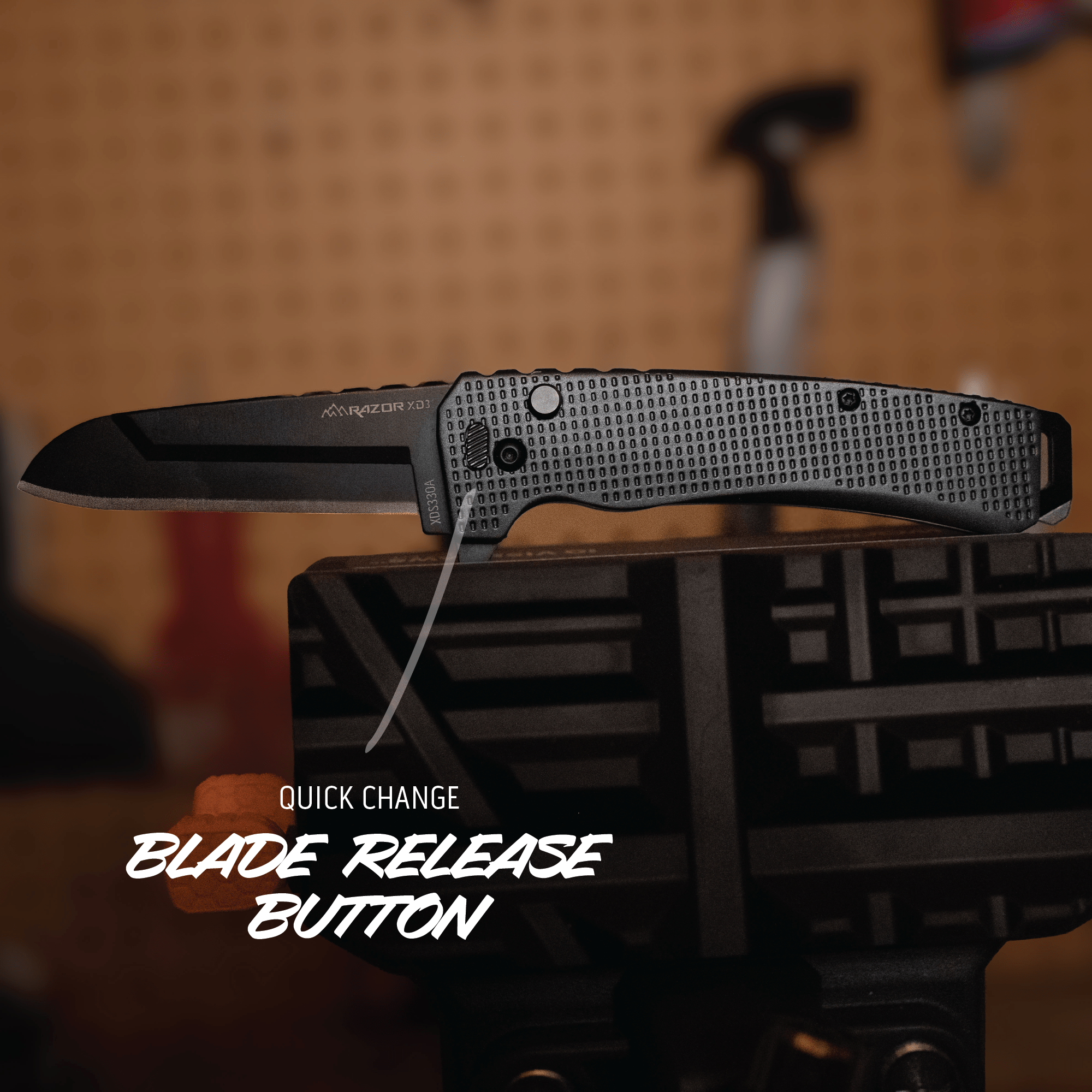 RAZOR XD3

XDS330A

QUICK CHANGE

BLADE RELEASE BUTTON