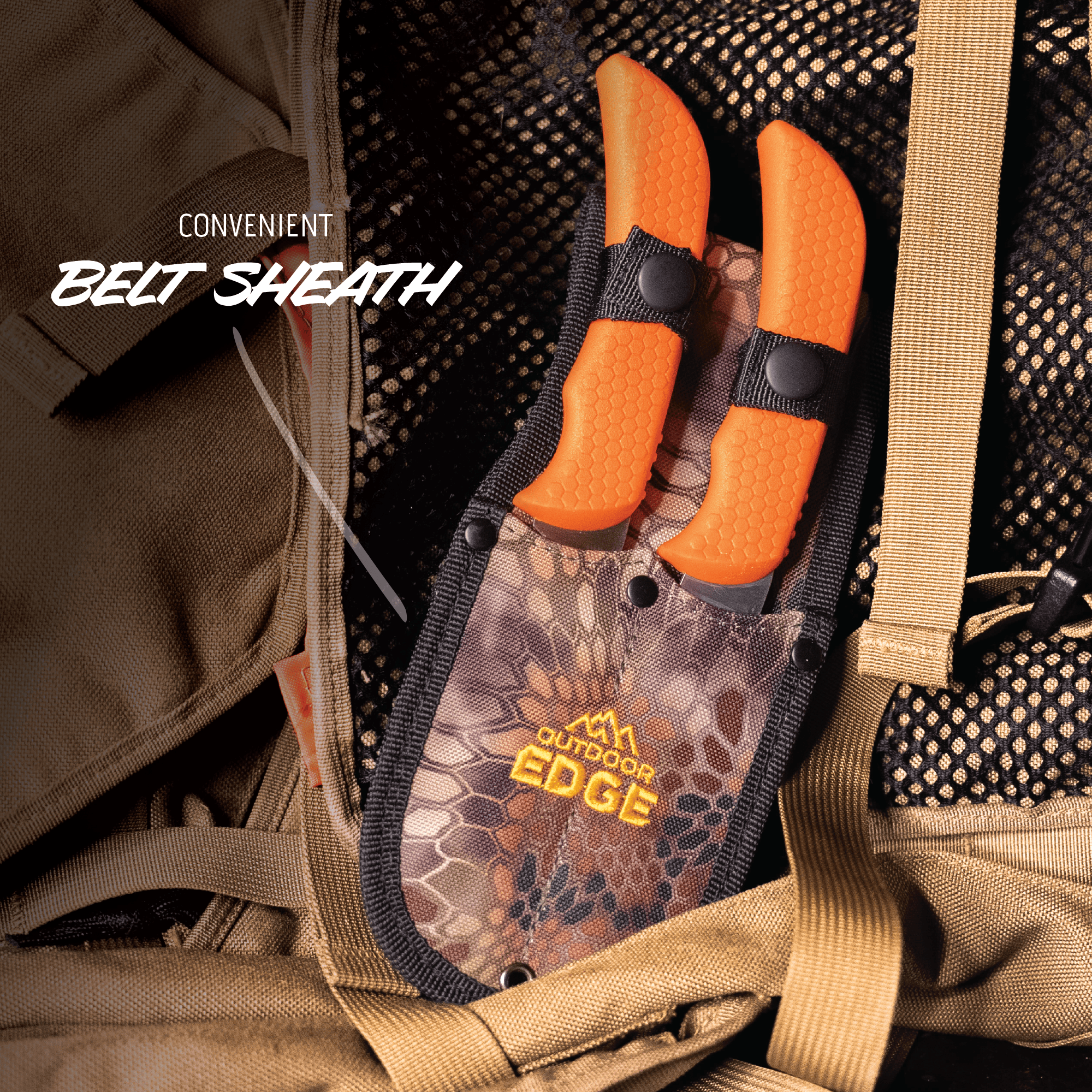 CONVENIENT
BELT SHEATH

OUTDOOR
EDGE