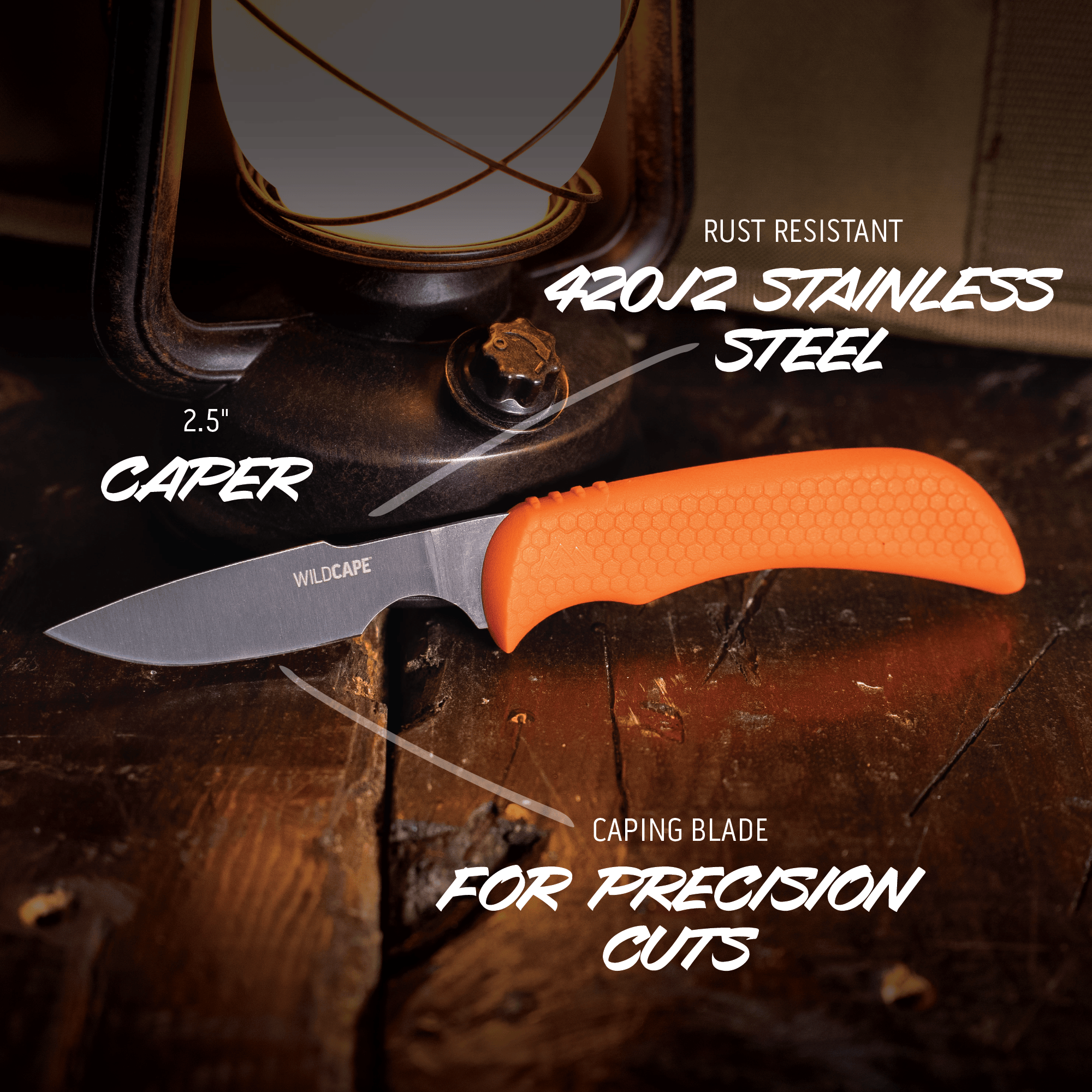 RUST RESISTANT

420J2 STAINLESS STEEL

2.5"

CAPER

WILDCAPE

CAPING BLADE

FOR PRECISION CUTS