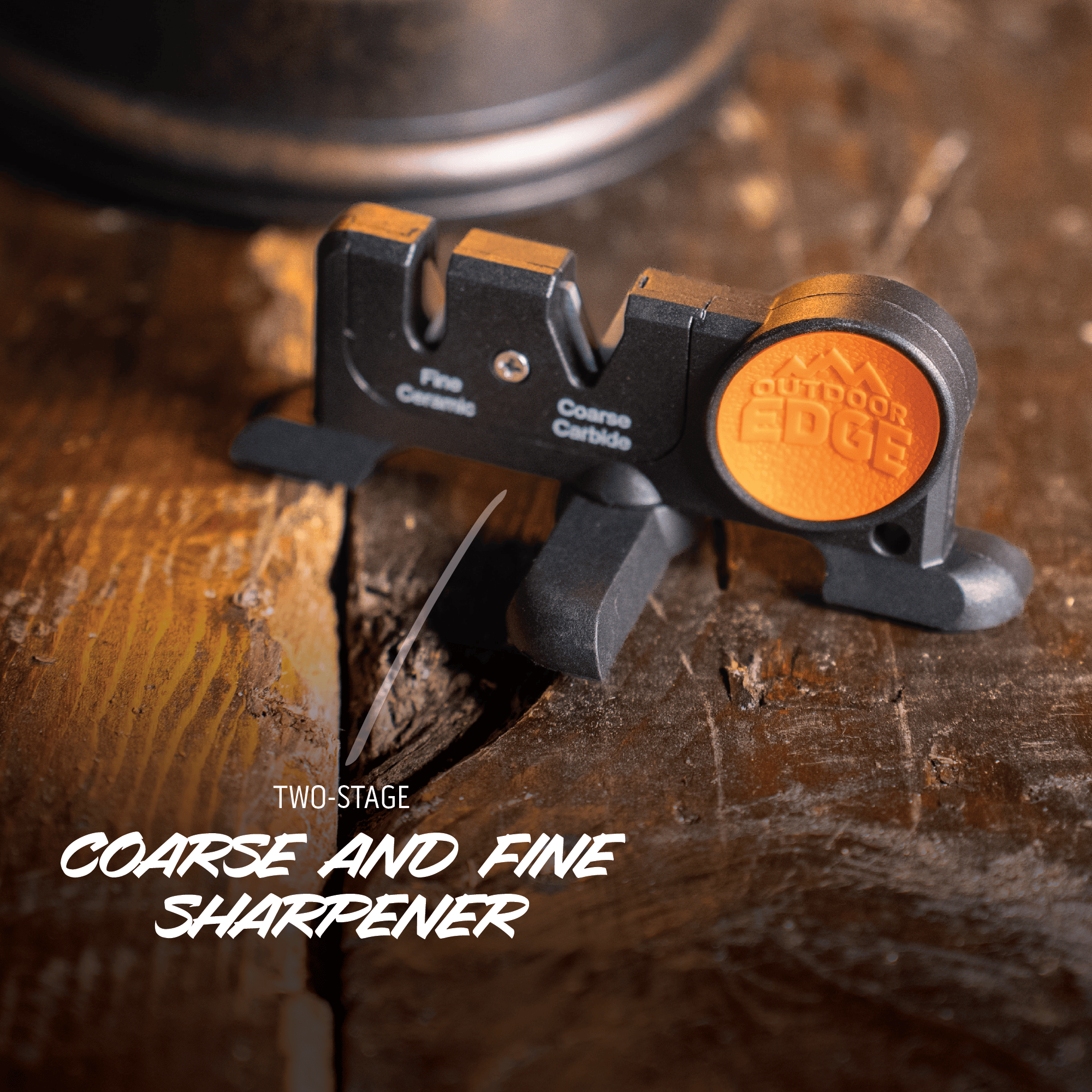 Fine Ceramic

Coarse Carbide

OUTDOOR EDGE

TWO-STAGE

COARSE AND FINE SHARPENER