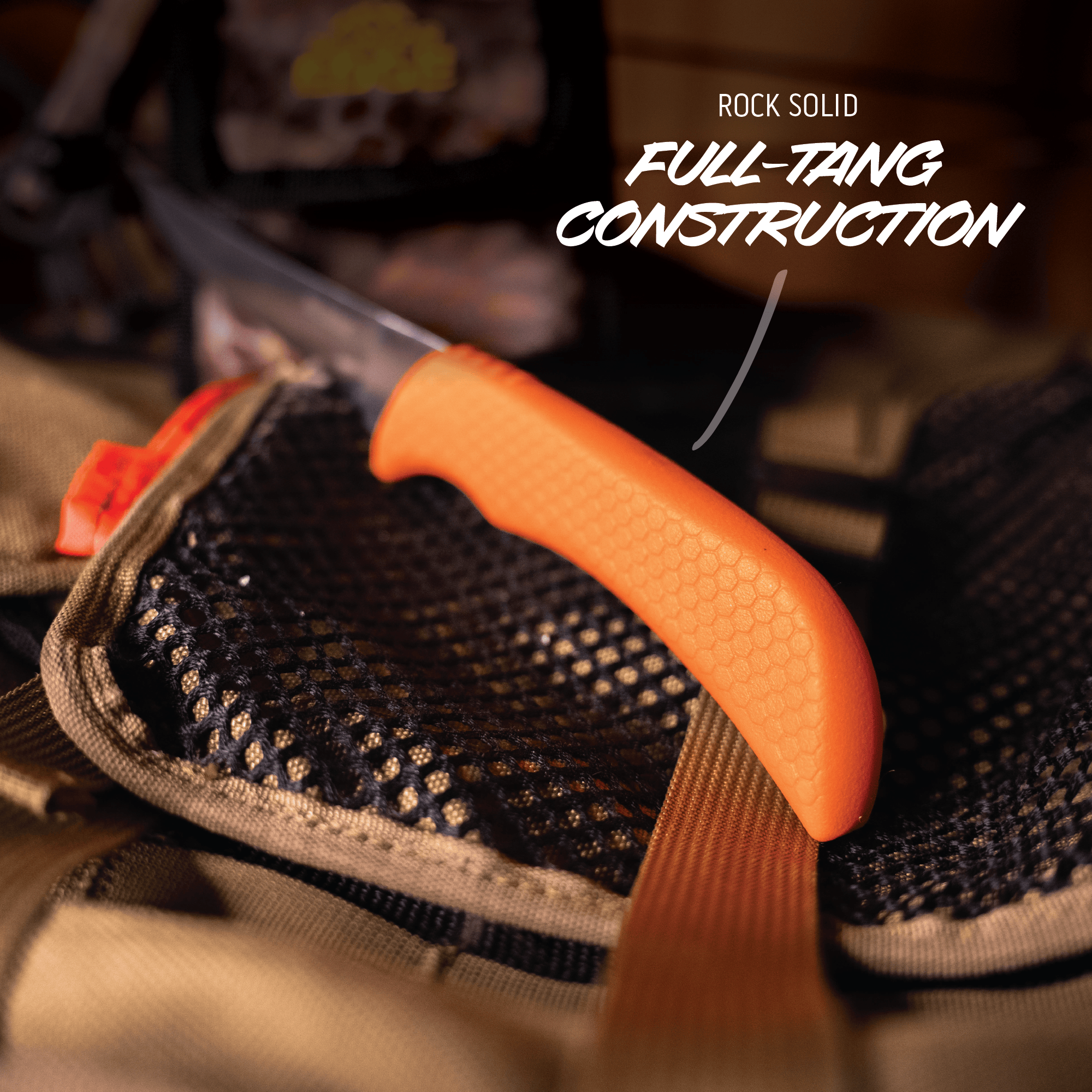 ROCK SOLID
FULL-TANG CONSTRUCTION