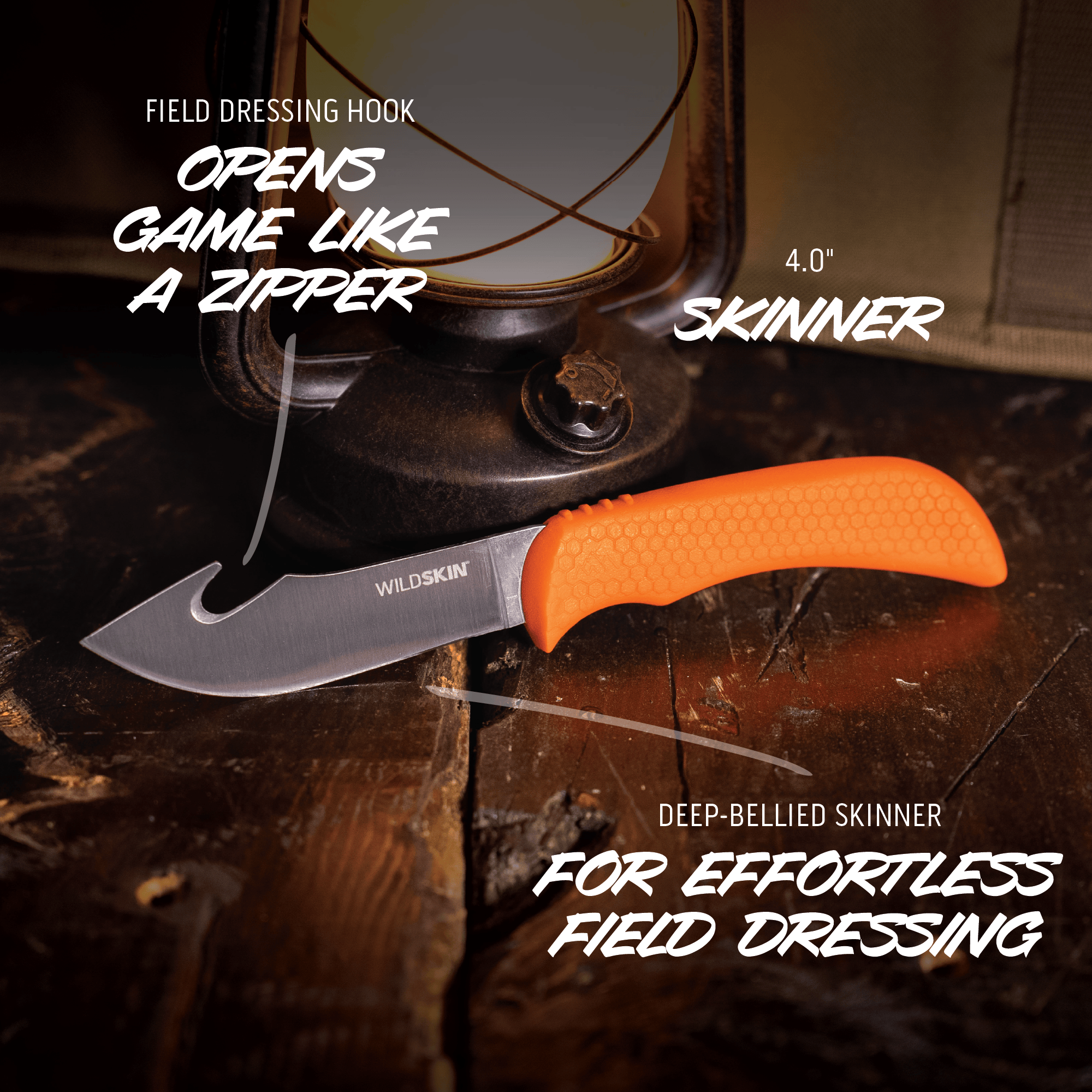 FIELD DRESSING HOOK

OPENS GAME LIKE A ZIPPER

4.0"

SKINNER

WILDSKIN

DEEP-BELLIED SKINNER

FOR EFFORTLESS FIELD DRESSING