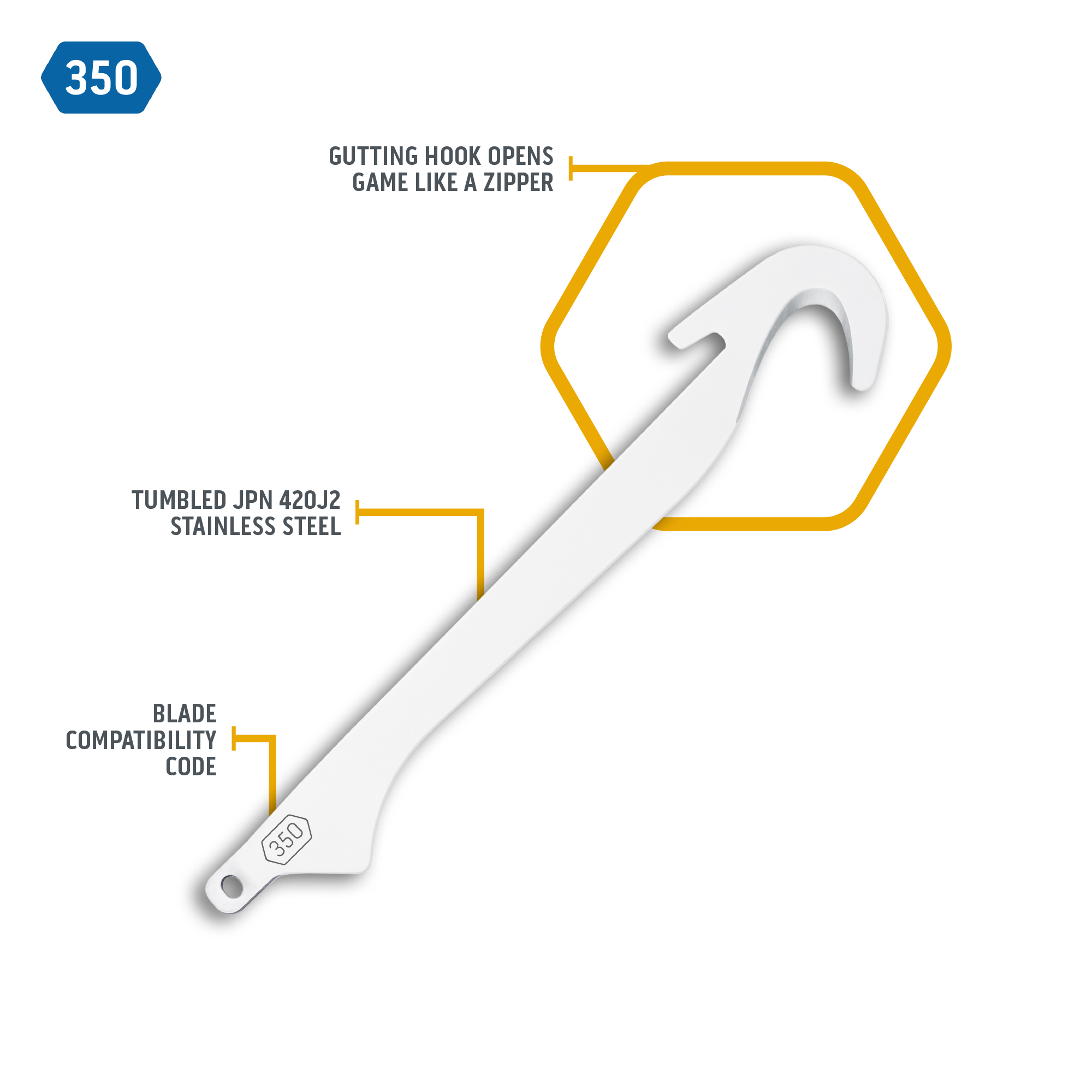 350

GUTTING HOOK OPENS GAME LIKE A ZIPPER

TUMBLED JPN 420J2 STAINLESS STEEL

BLADE COMPATIBILITY CODE

350