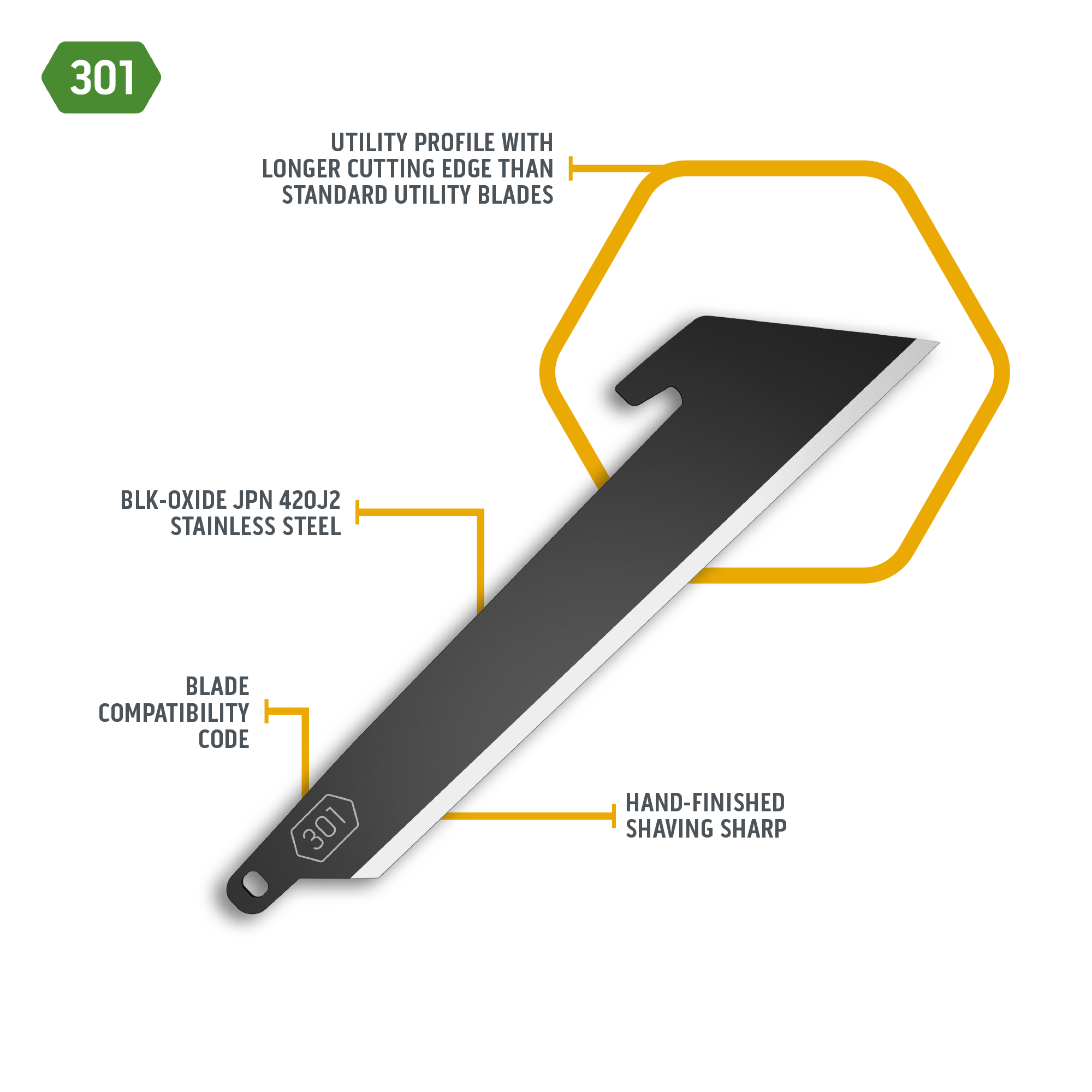 301

UTILITY PROFILE WITH LONGER CUTTING EDGE THAN STANDARD UTILITY BLADES

BLK-OXIDE JPN 420J2 STAINLESS STEEL

BLADE COMPATIBILITY CODE

301

HAND-FINISHED SHAVING SHARP