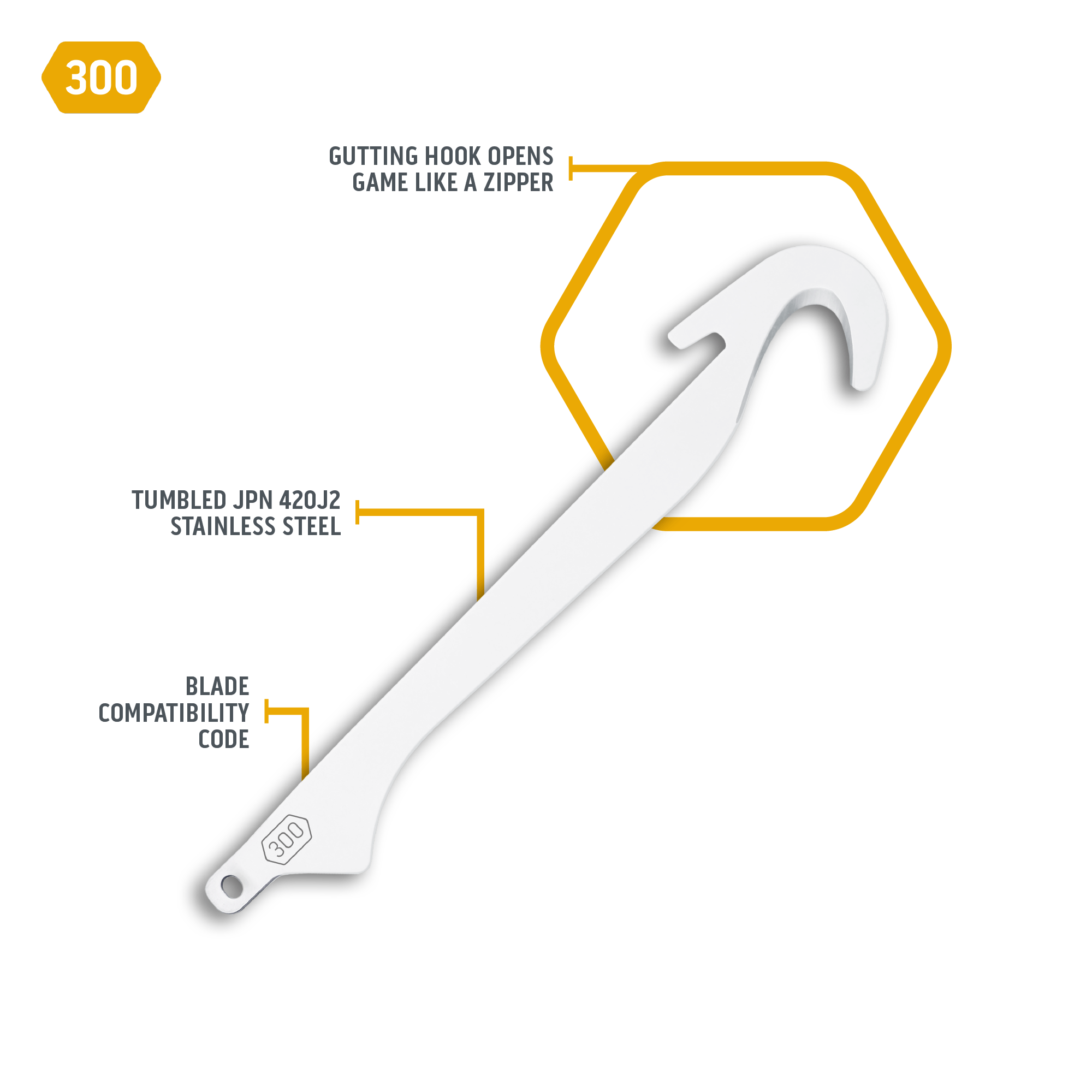 300

GUTTING HOOK OPENS GAME LIKE A ZIPPER

TUMBLED JPN 420J2 STAINLESS STEEL

BLADE COMPATIBILITY CODE

300