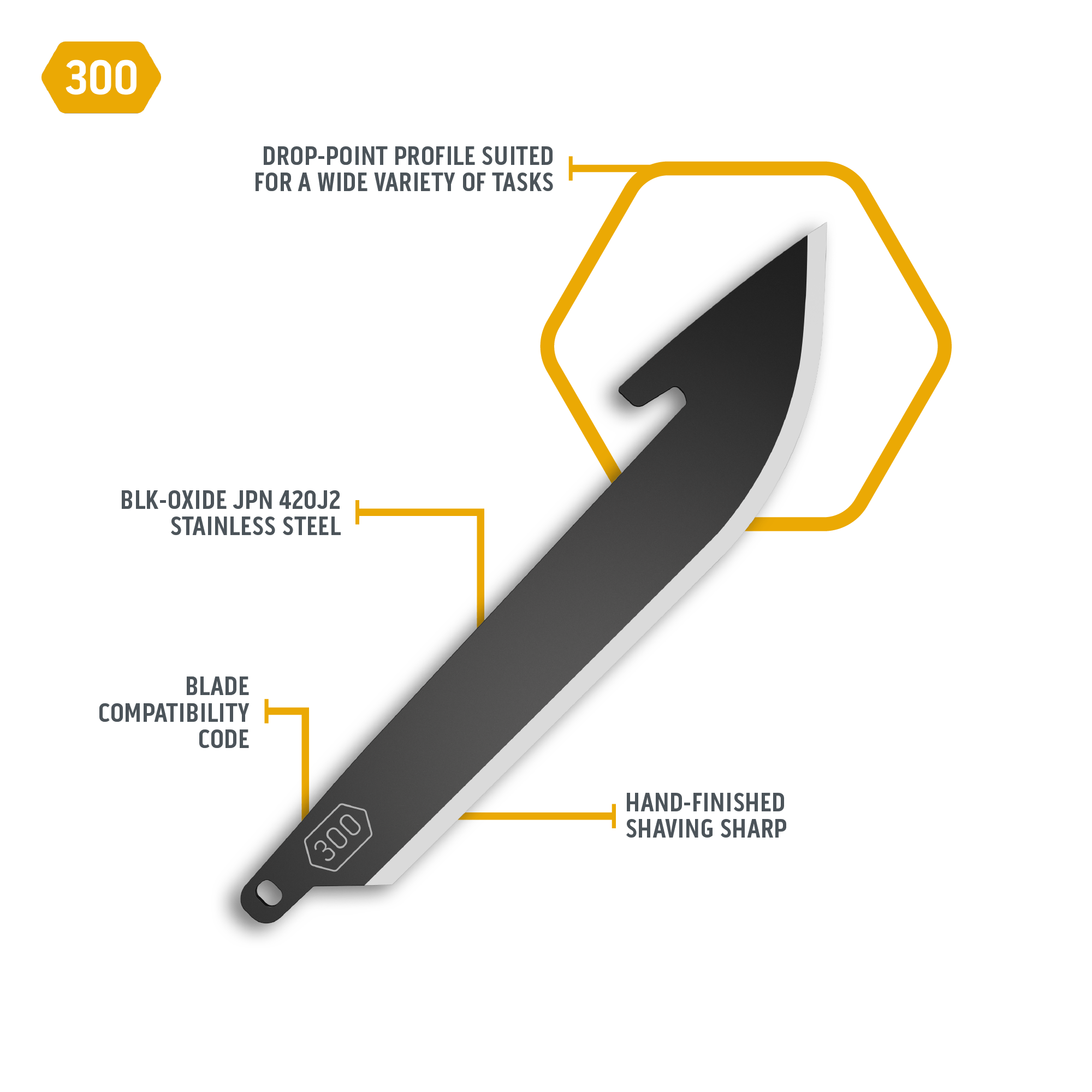 300

DROP-POINT PROFILE SUITED FOR A WIDE VARIETY OF TASKS

BLK-OXIDE JPN 420J2 STAINLESS STEEL

BLADE COMPATIBILITY CODE

300

HAND-FINISHED SHAVING SHARP