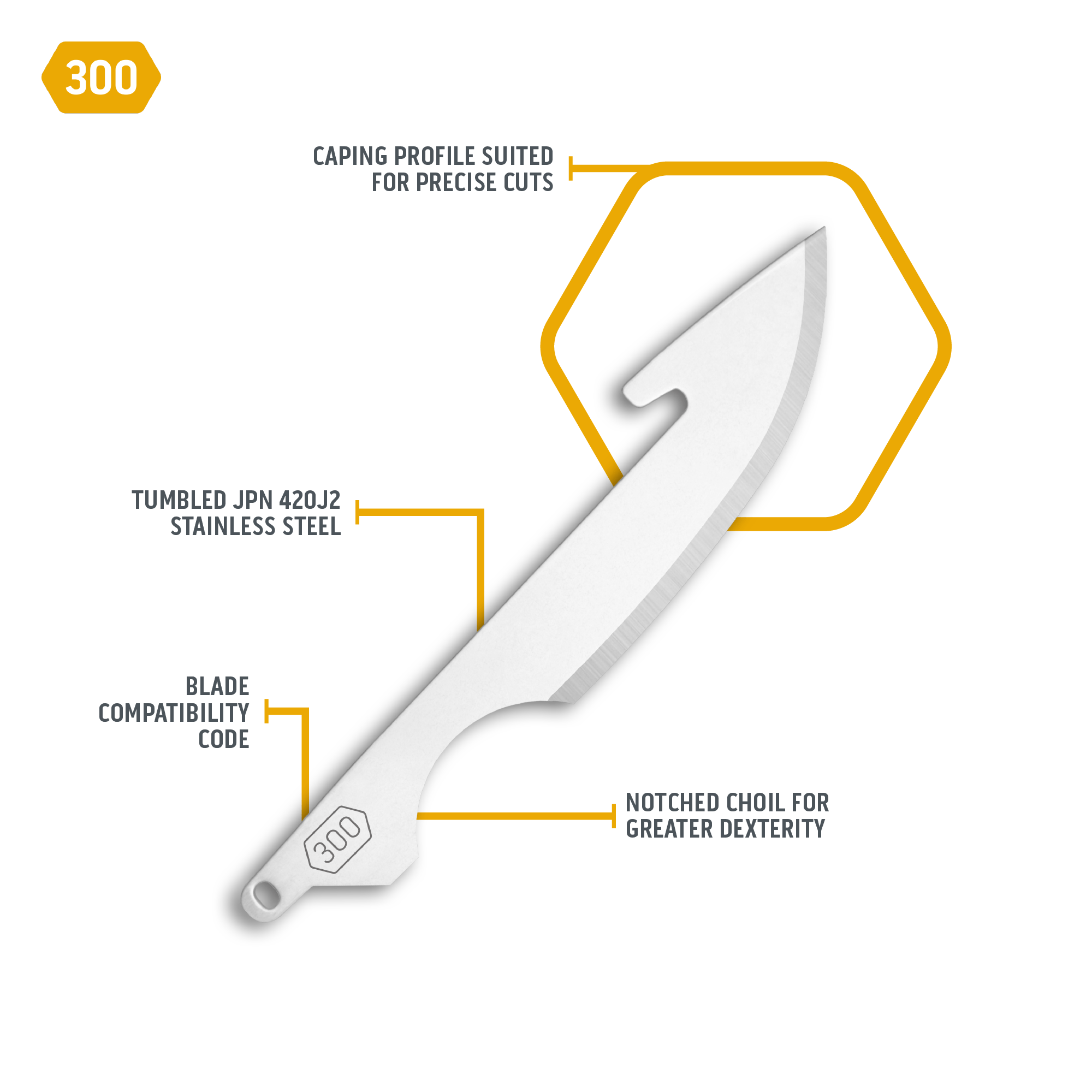 300

CAPING PROFILE SUITED FOR PRECISE CUTS

TUMBLED JPN 420J2 STAINLESS STEEL

BLADE COMPATIBILITY CODE

300

NOTCHED CHOIL FOR GREATER DEXTERITY