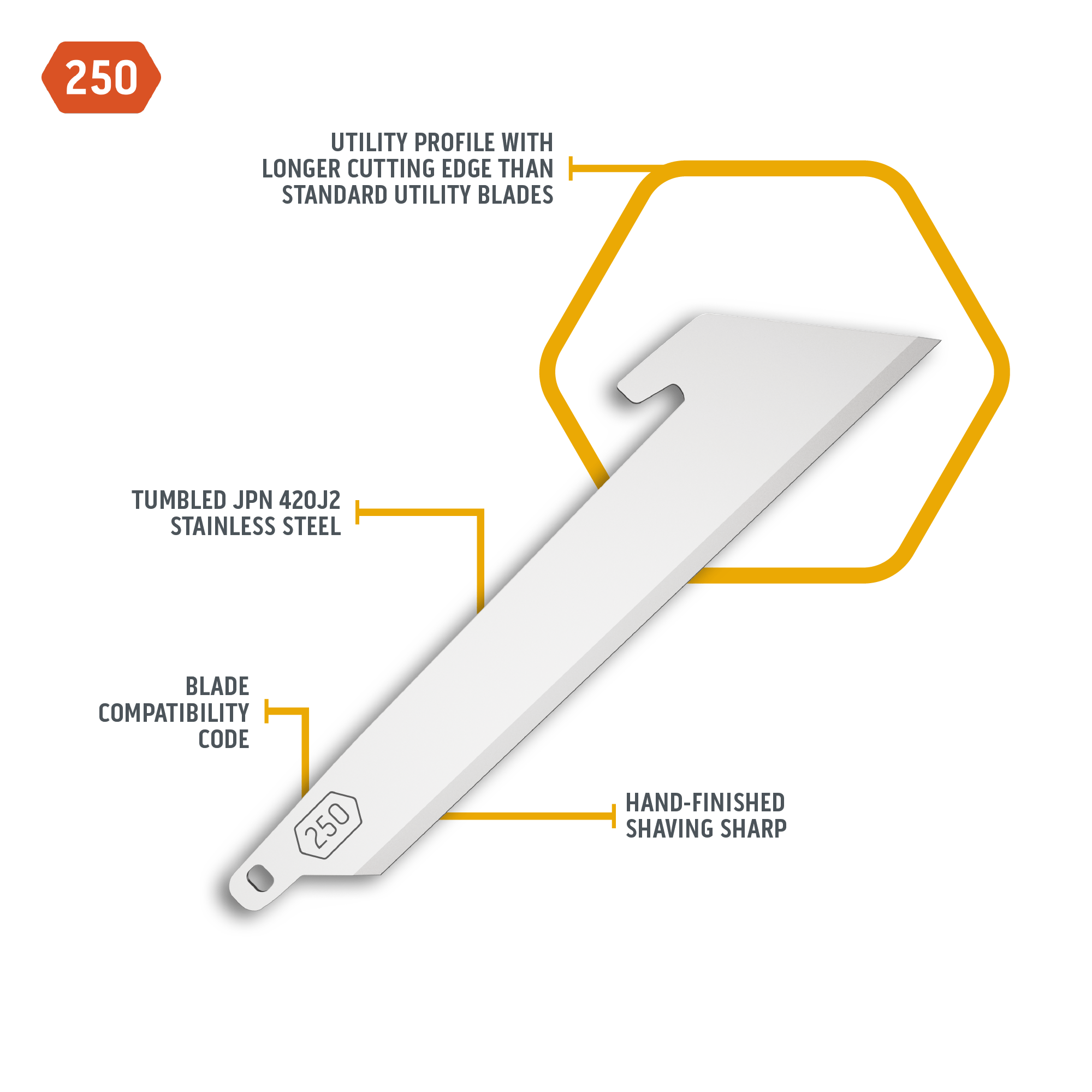 250

UTILITY PROFILE WITH LONGER CUTTING EDGE THAN STANDARD UTILITY BLADES

TUMBLED JPN 420J2 STAINLESS STEEL

BLADE COMPATIBILITY CODE

250

HAND-FINISHED SHAVING SHARP