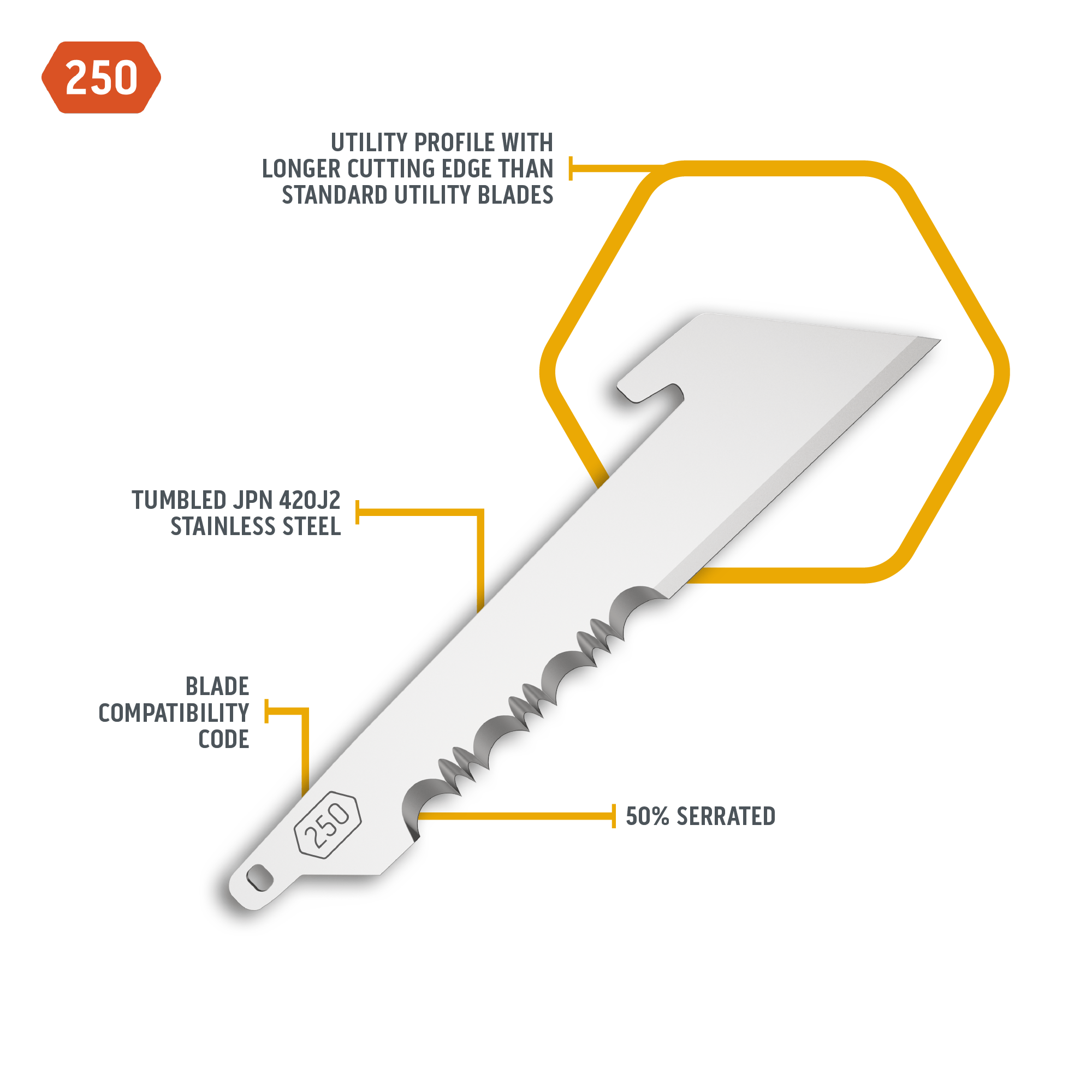 250

UTILITY PROFILE WITH LONGER CUTTING EDGE THAN STANDARD UTILITY BLADES

TUMBLED JPN 420J2 STAINLESS STEEL

BLADE COMPATIBILITY CODE

250

50% SERRATED