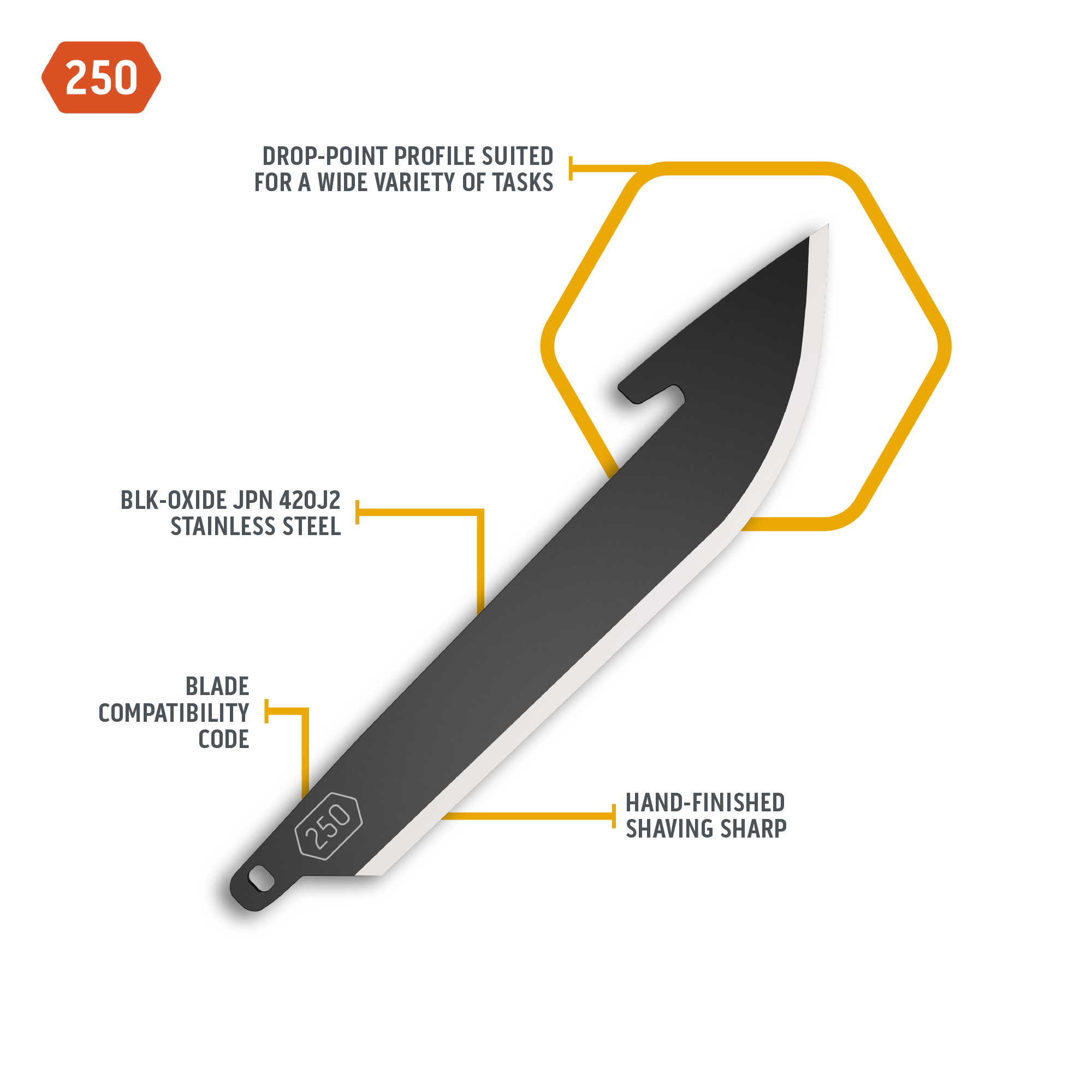 250

DROP-POINT PROFILE SUITED FOR A WIDE VARIETY OF TASKS

BLK-OXIDE JPN 420J2 STAINLESS STEEL

BLADE COMPATIBILITY CODE

250

HAND-FINISHED SHAVING SHARP