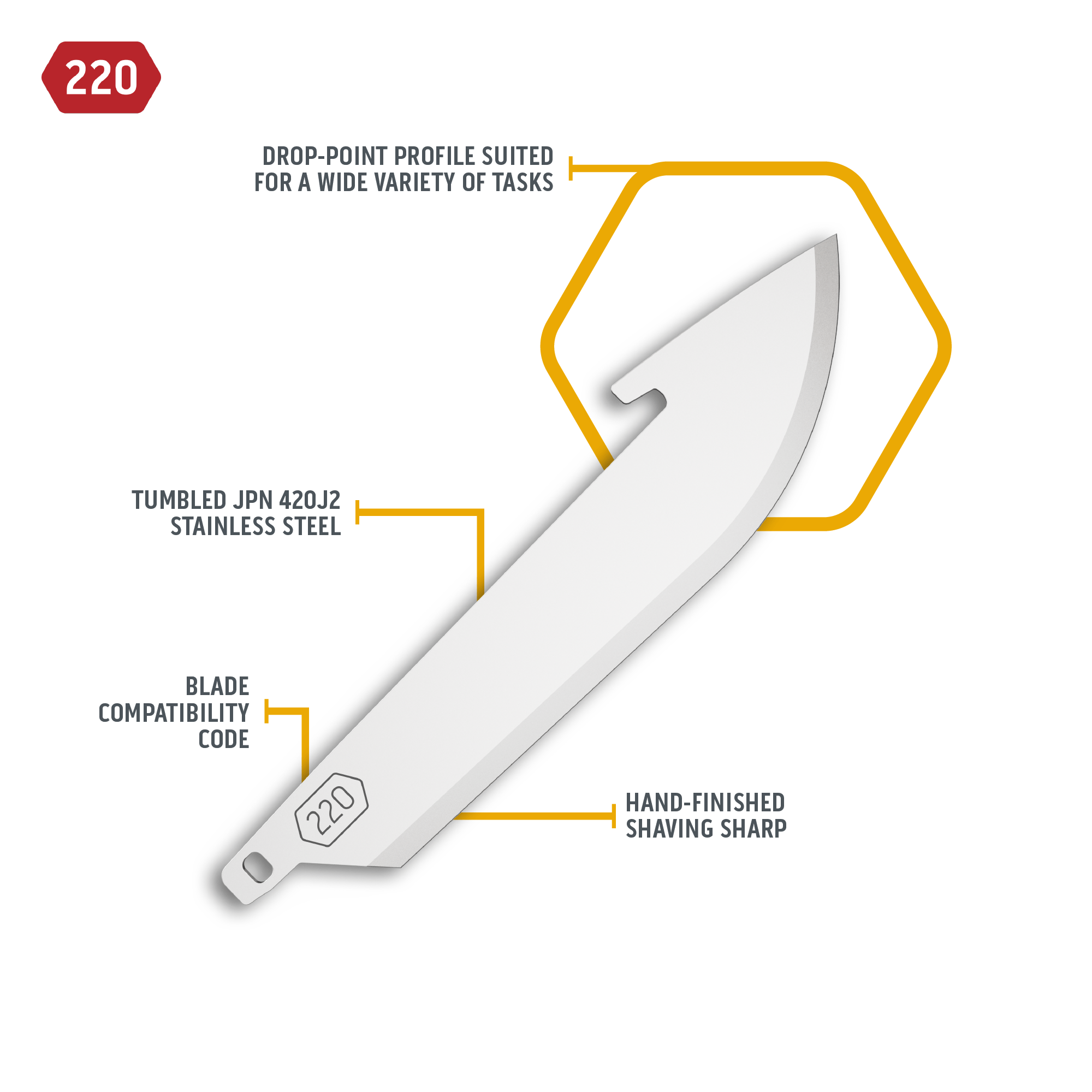 220

DROP-POINT PROFILE SUITED FOR A WIDE VARIETY OF TASKS

TUMBLED JPN 420J2 STAINLESS STEEL

BLADE COMPATIBILITY CODE

220

HAND-FINISHED SHAVING SHARP