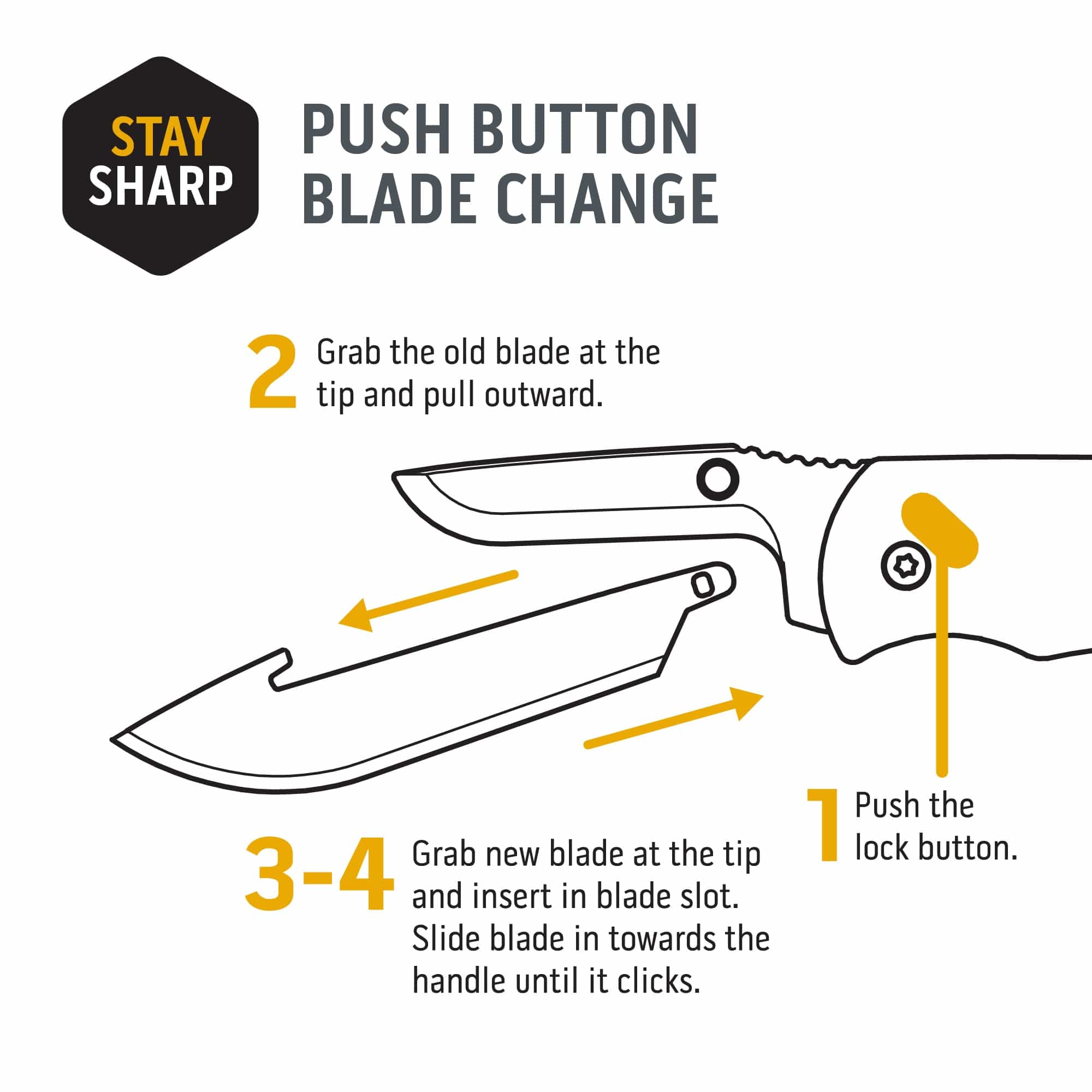 STAY SHARP

PUSH BUTTON BLADE CHANGE

2 Grab the old blade at the tip and pull outward.

1 Push the lock button.

3-4 Grab new blade at the tip and insert in blade slot. Slide blade in towards the handle until it clicks.